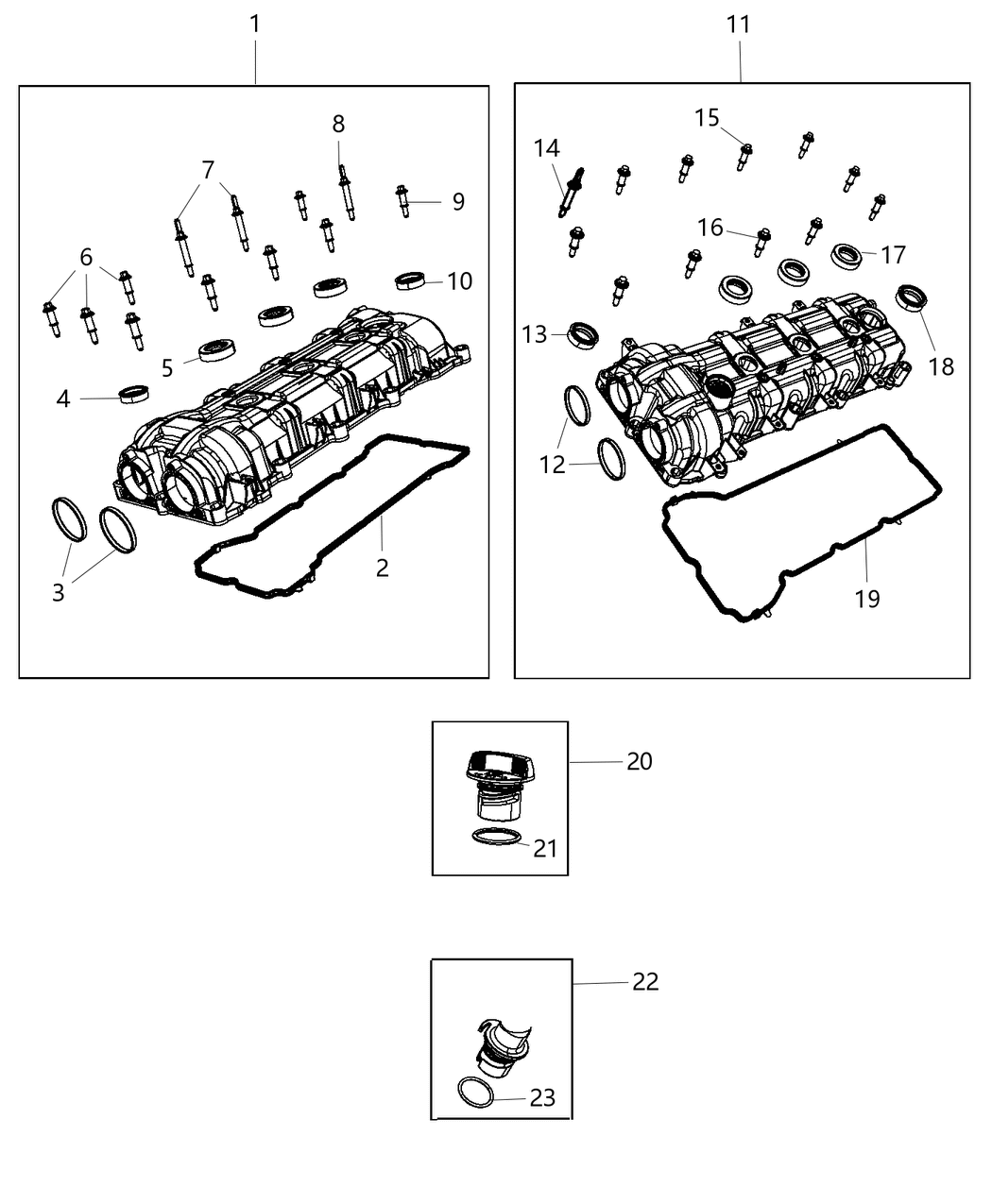 1
8
7
9
6
10
5
4
3
2
11
15
14
16
17
13
18
12
19
20
21
22
23