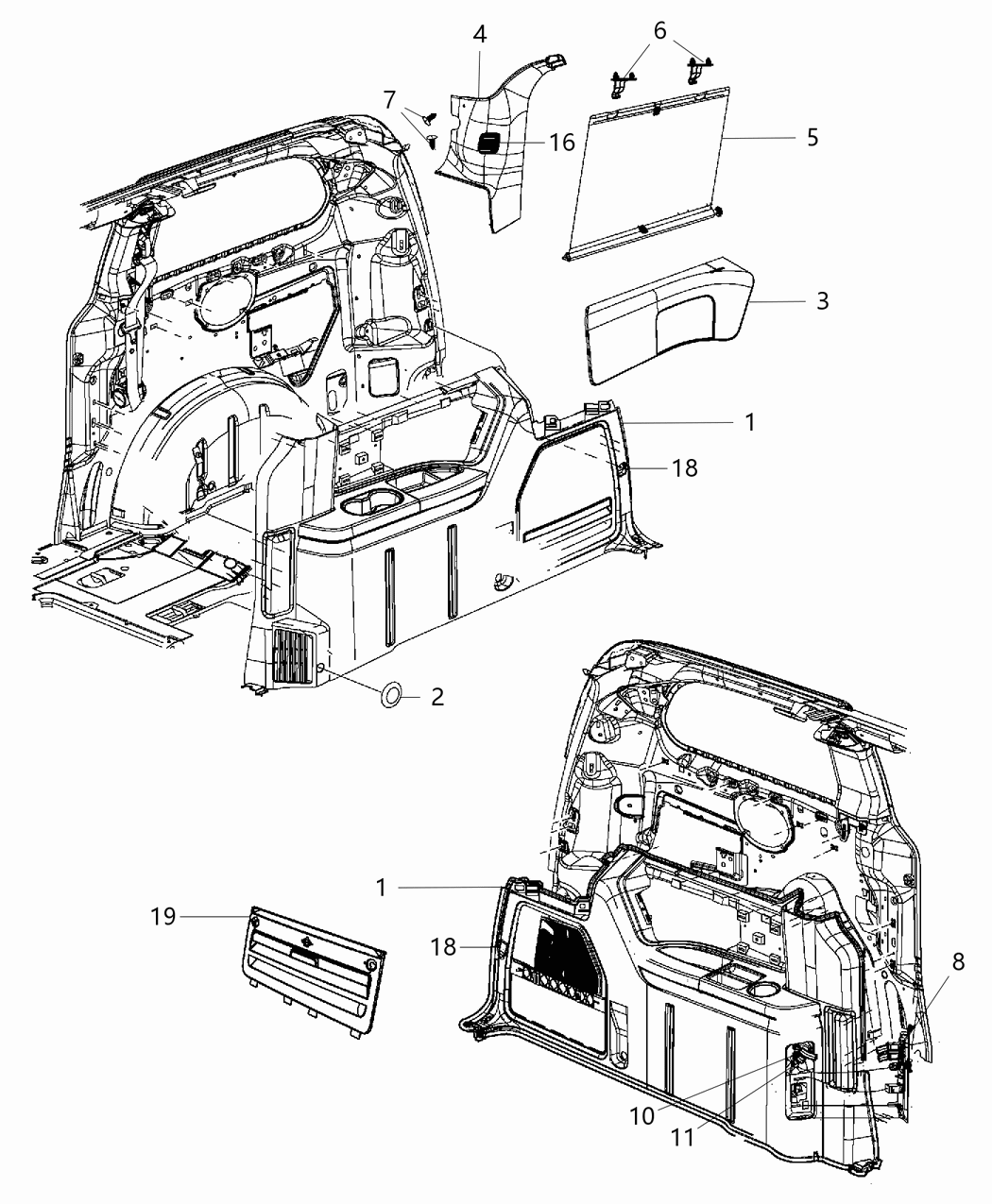 4
6
7
16
5
3
1
18
2
1
19
18
8
10
11