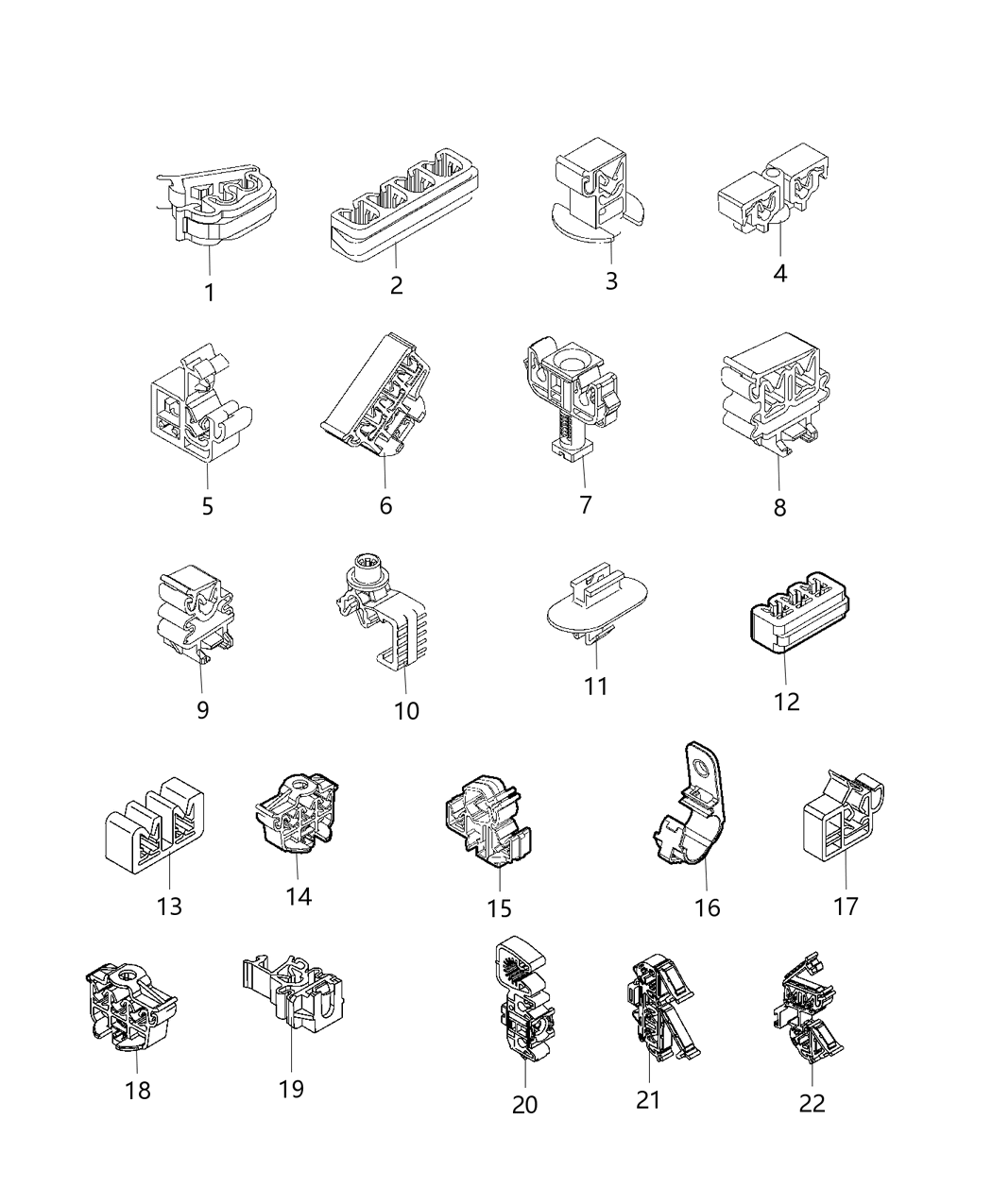 1
2
3
4
5
6
7
8
9
10
11
12
13
14
15
16
17
18
19
20
21
22