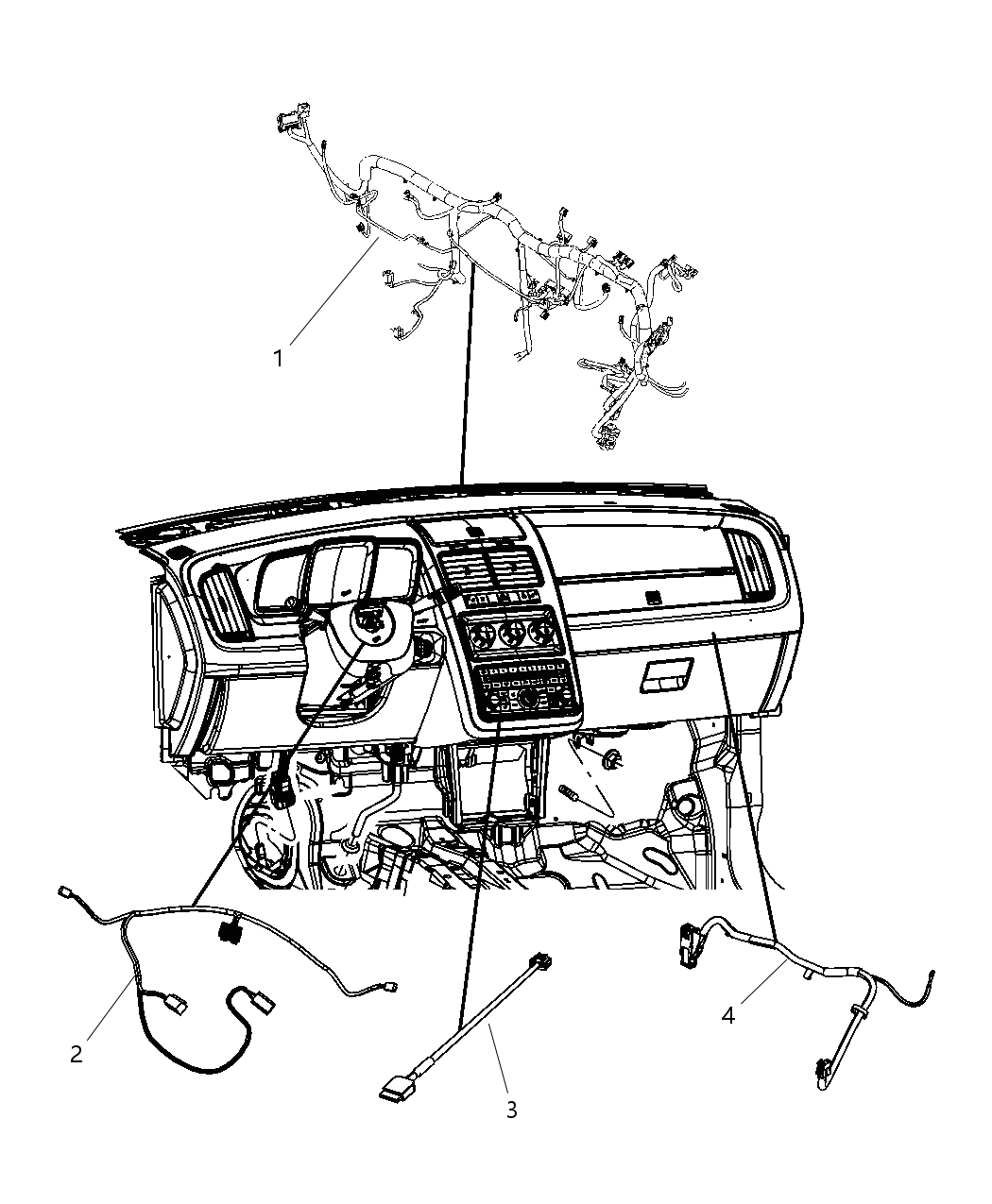 1

2

3

4