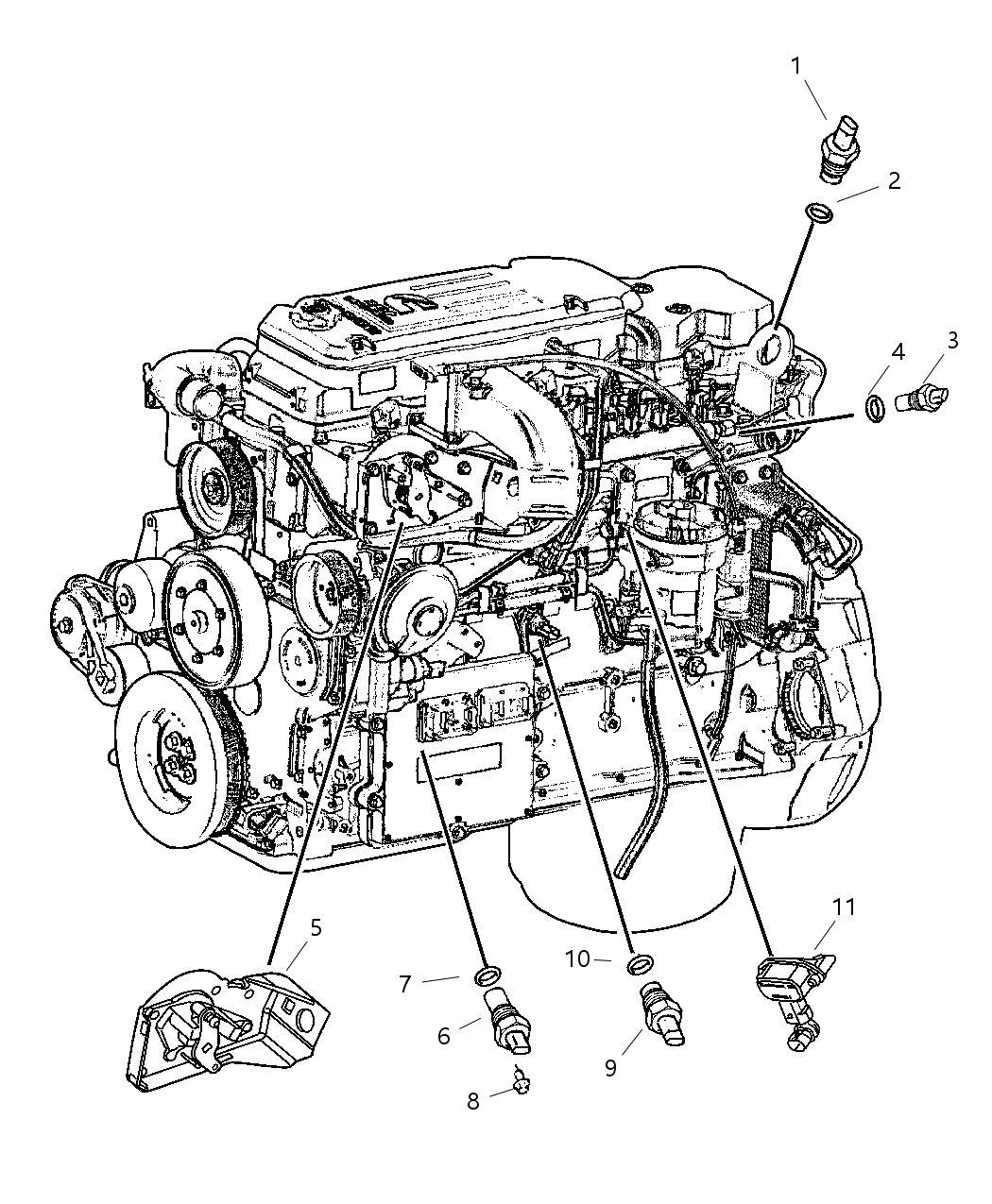 1
2
4
3
5
7
6
8
10
9
11