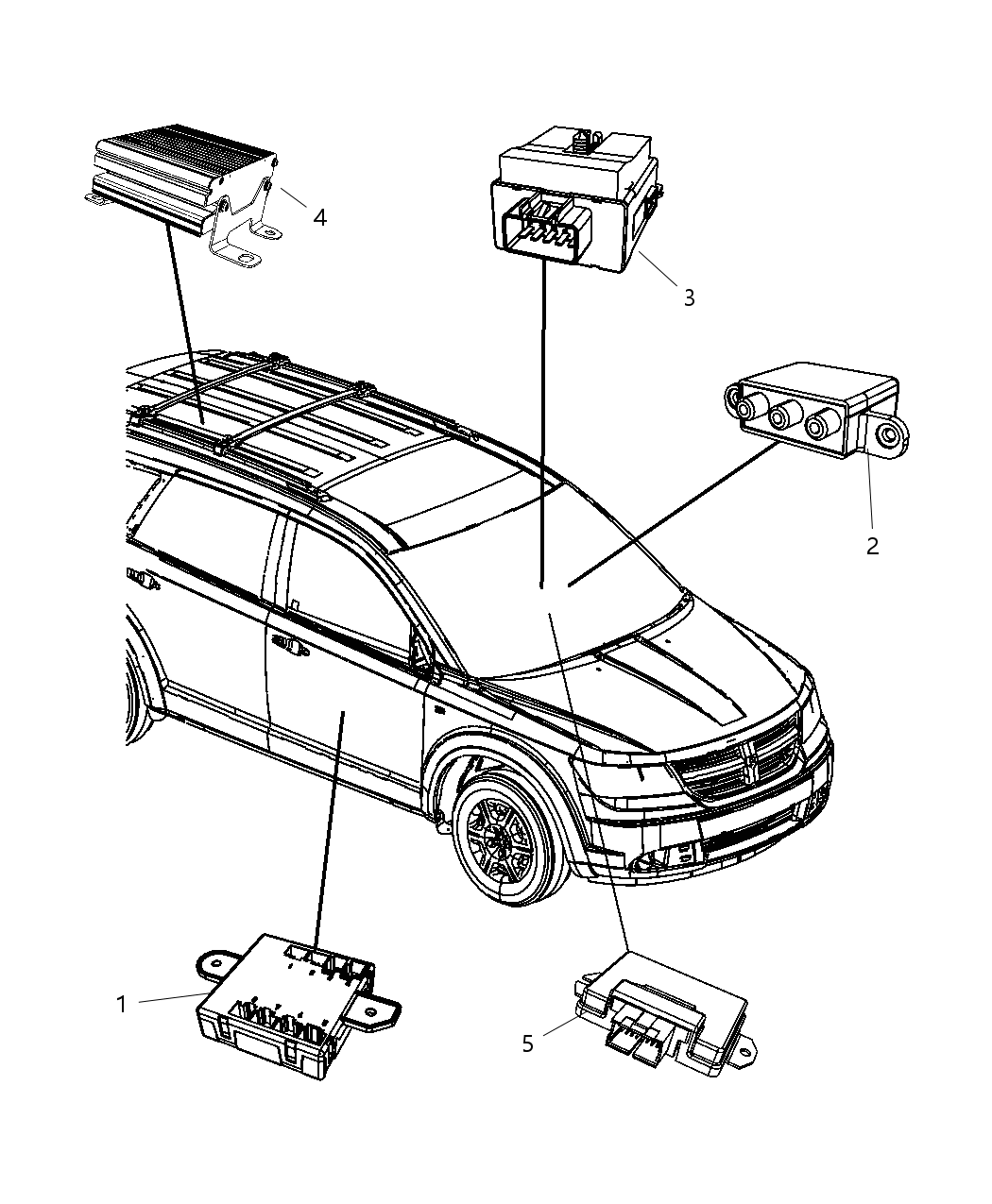 4

3

2

1

5