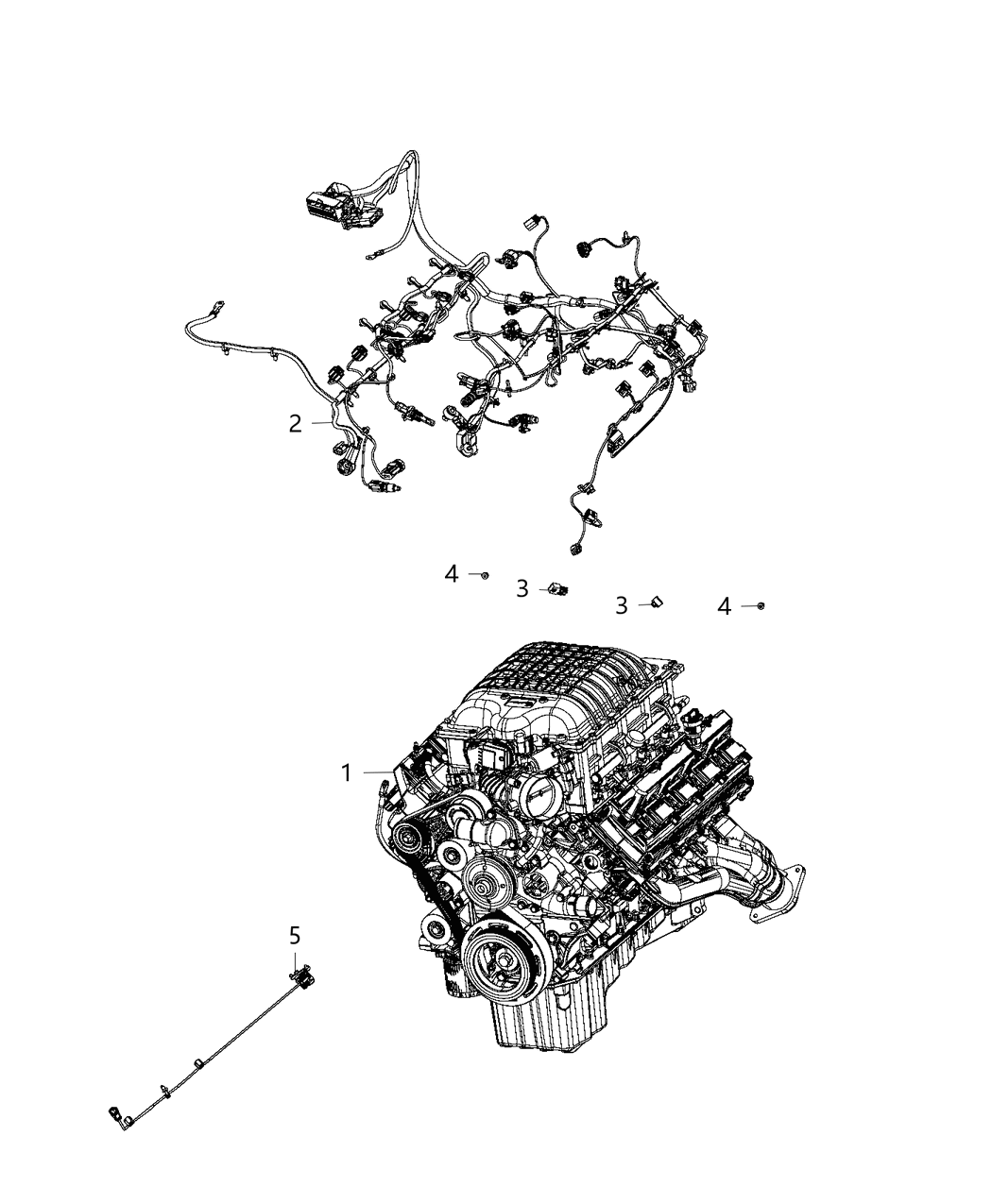 2
4
3
3
4
1
5