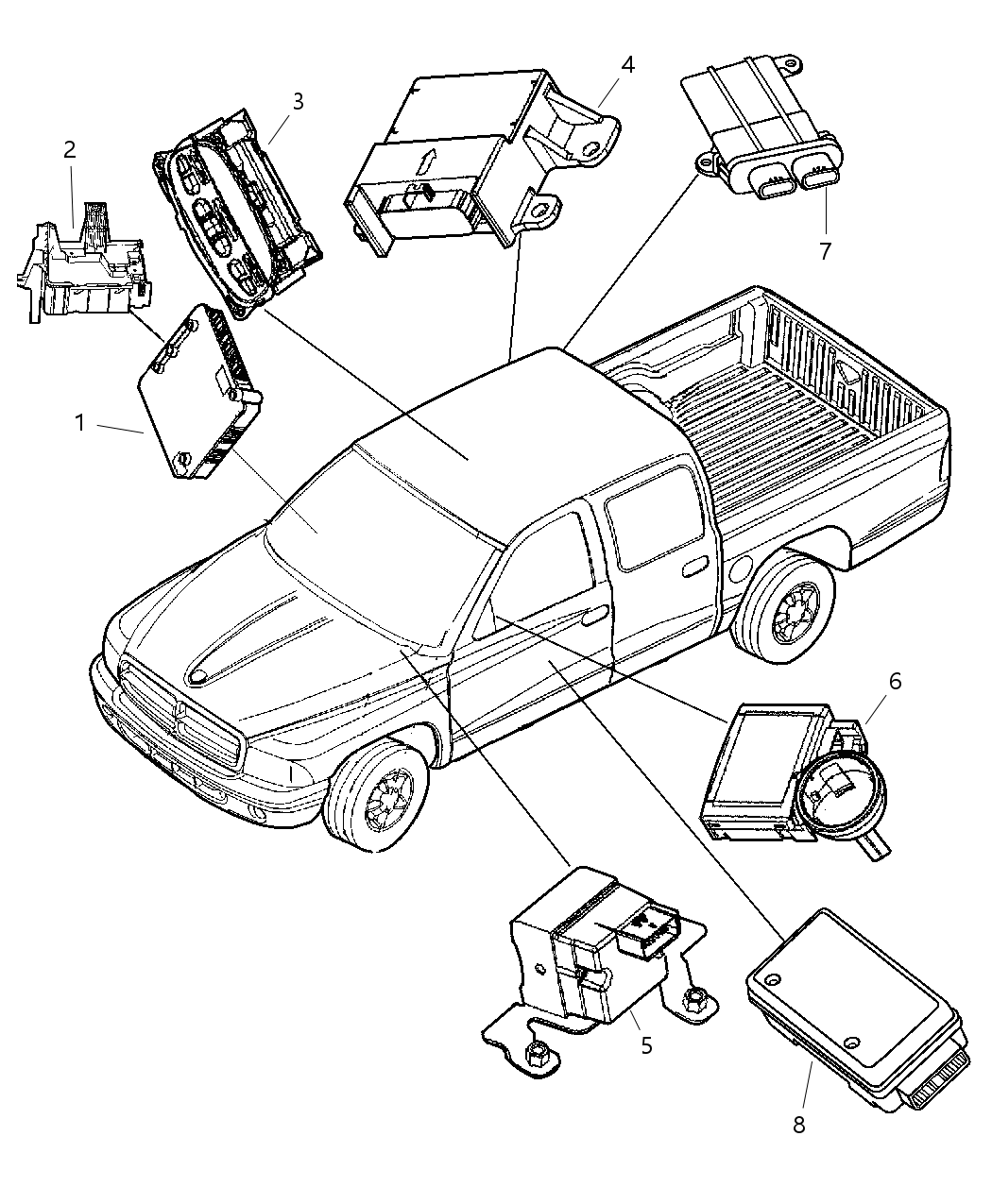 2
3
4
7
1
6
5
8