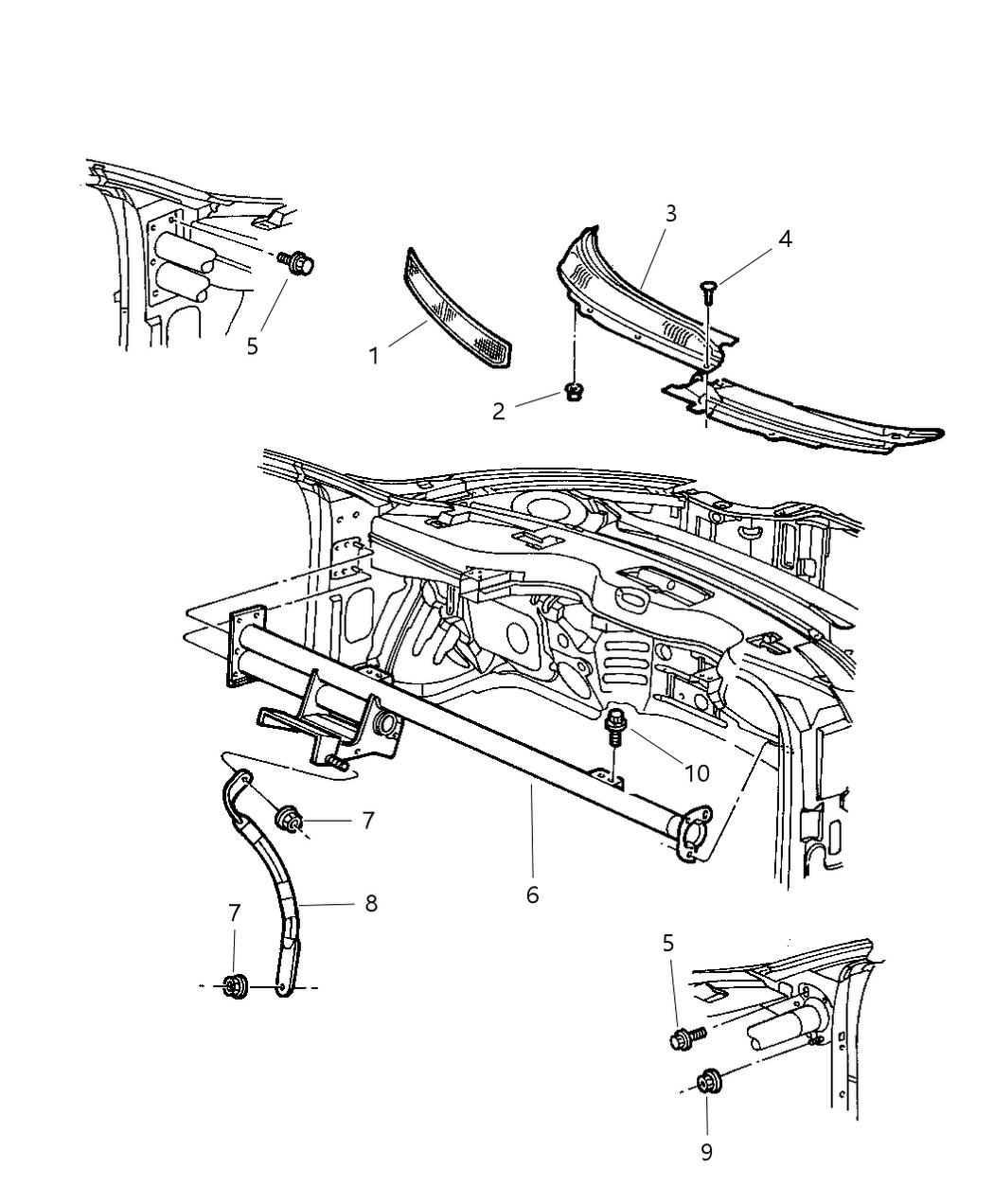 3
4
5
1
2
10
7
6
8
7
5
9