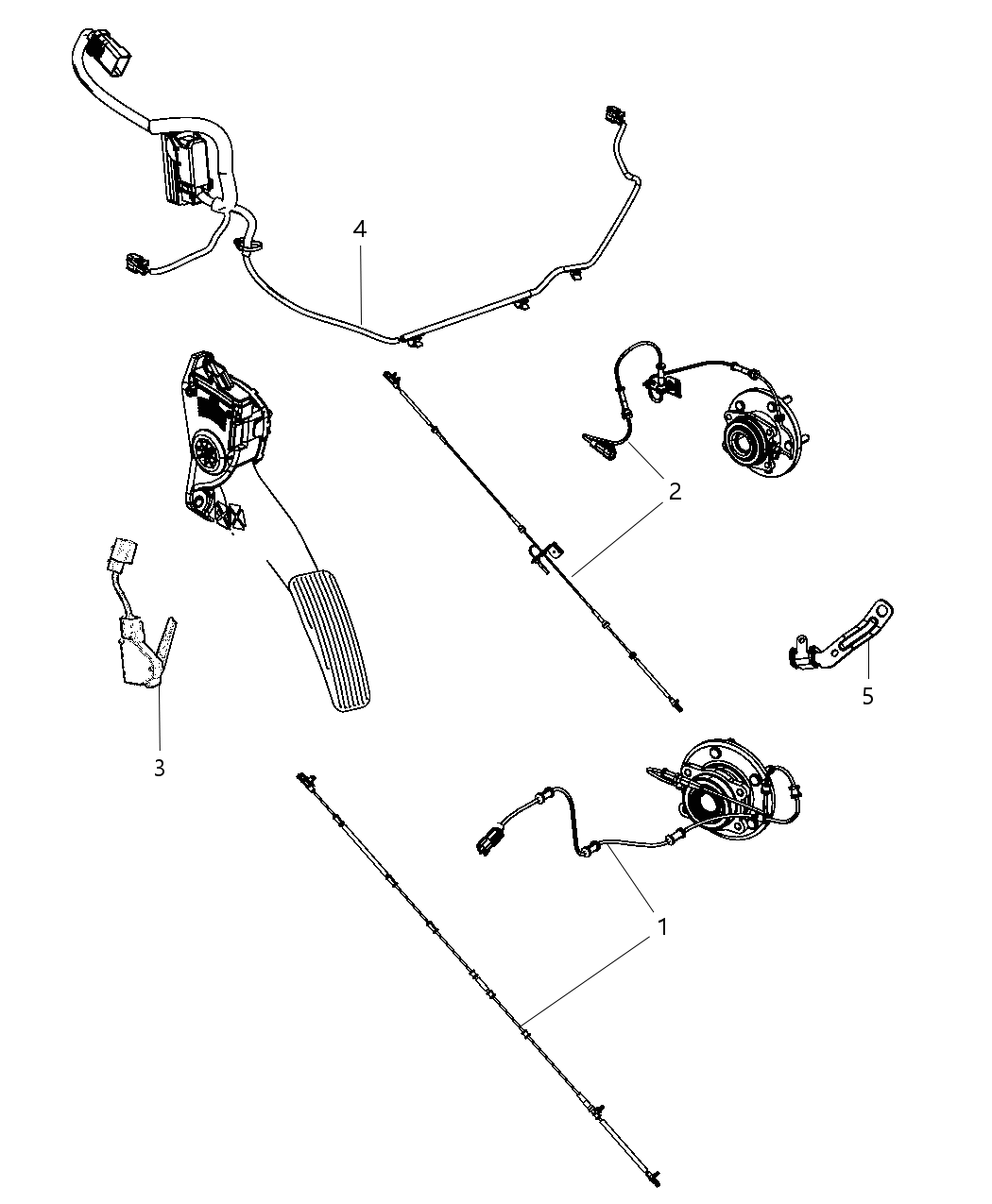 4

2

5

3

1