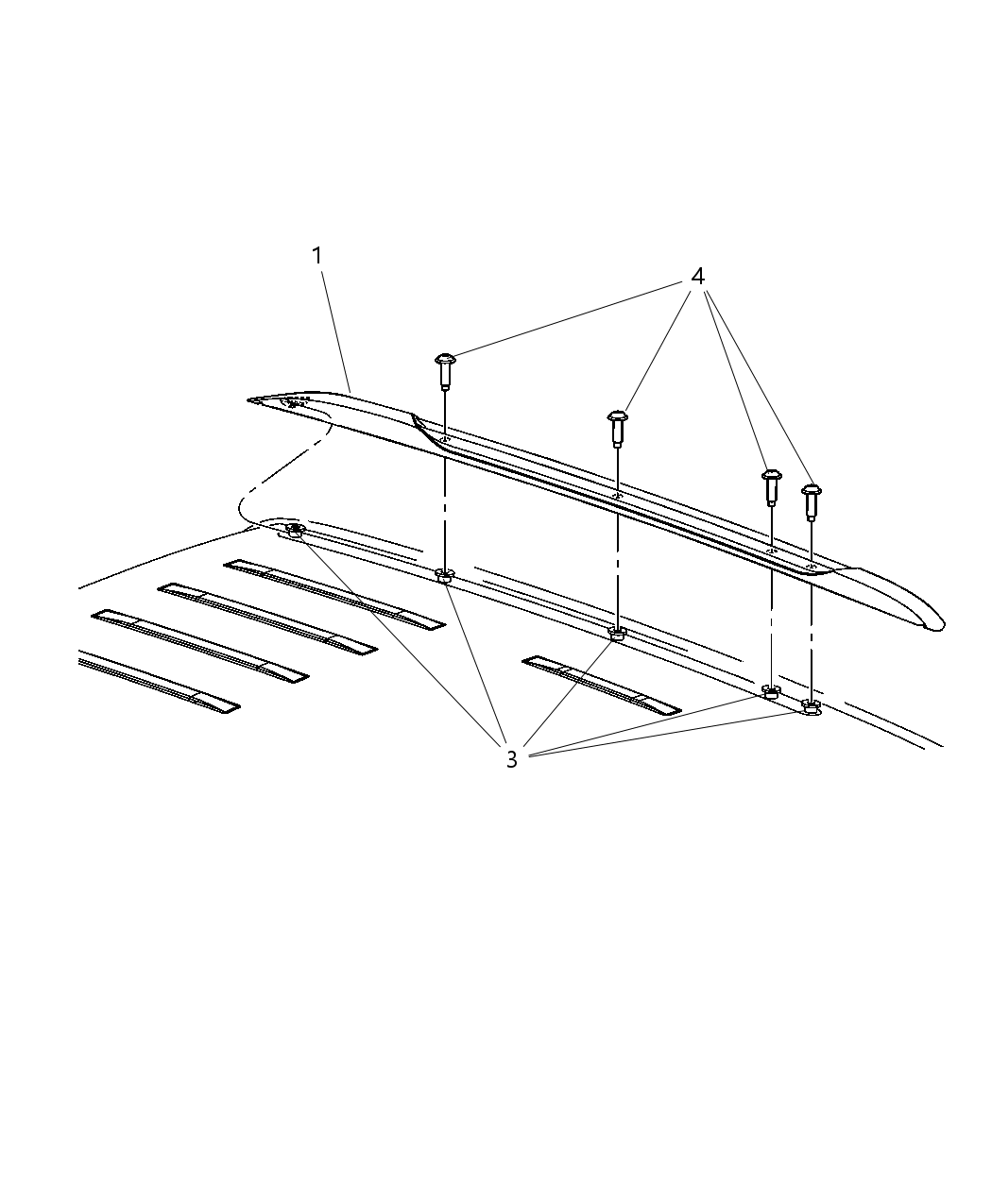 1
4
3