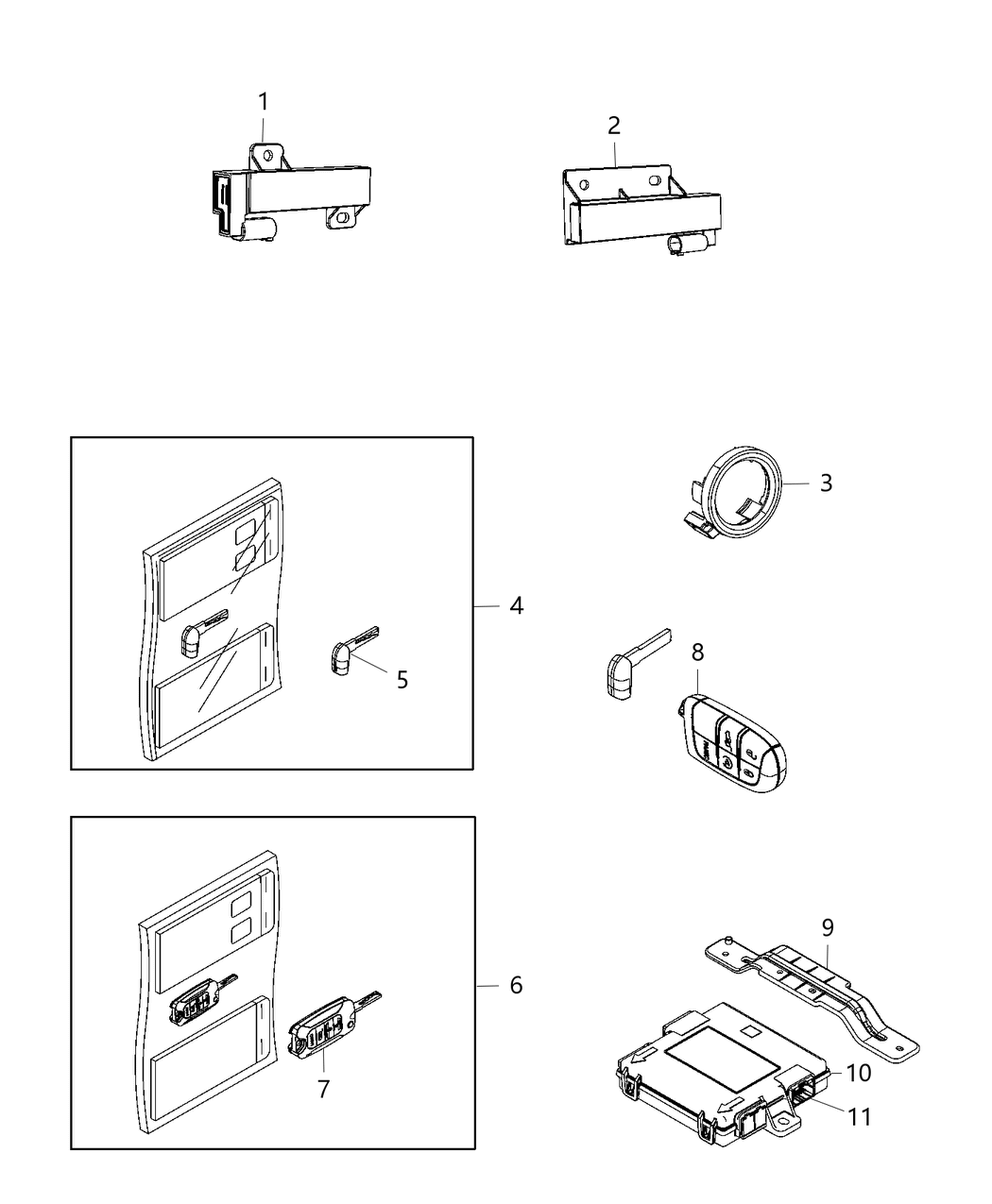 1
2
3
4
5
8
6
7
9
10
11