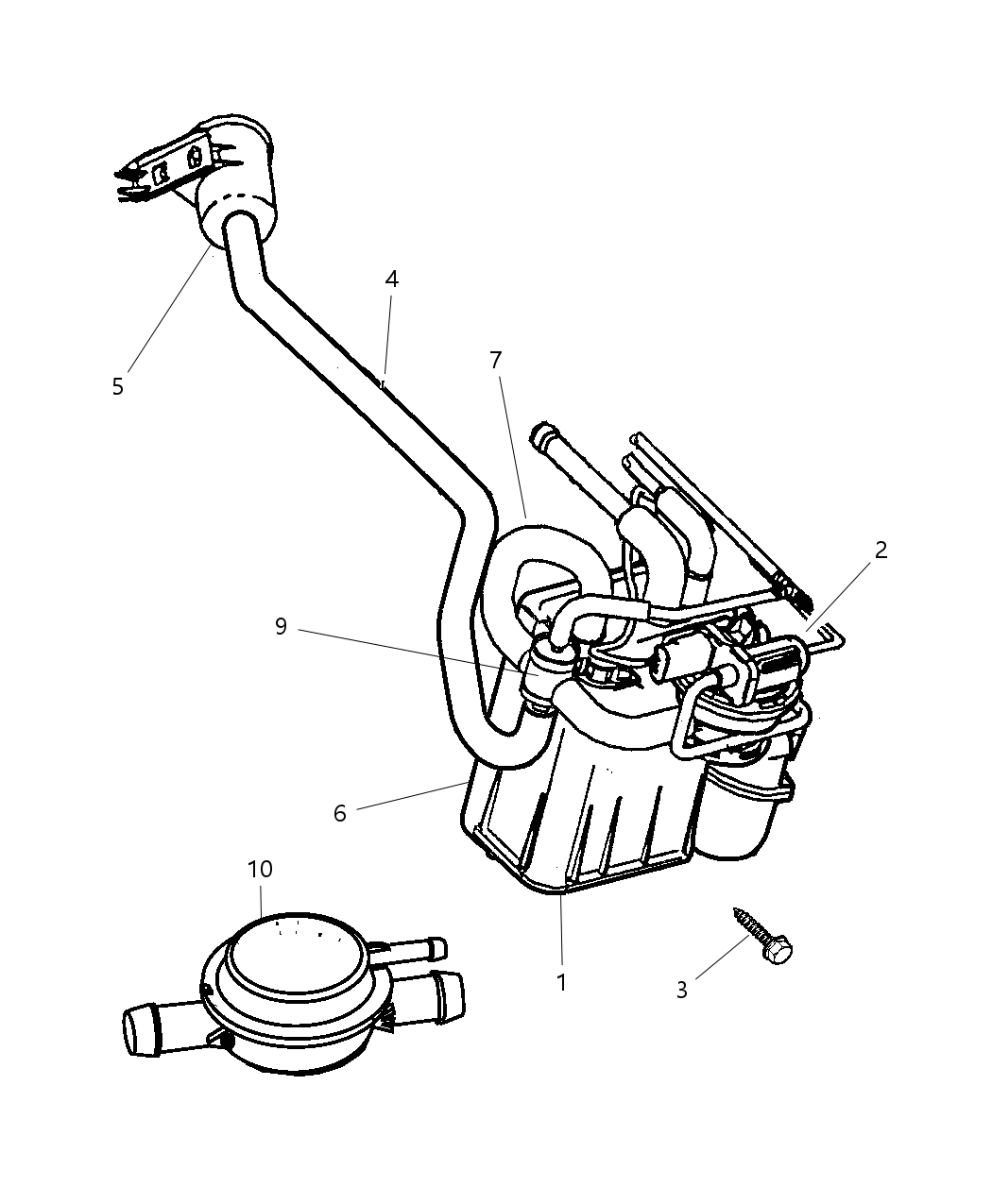 4
5
7
2
9
6
10
1
3