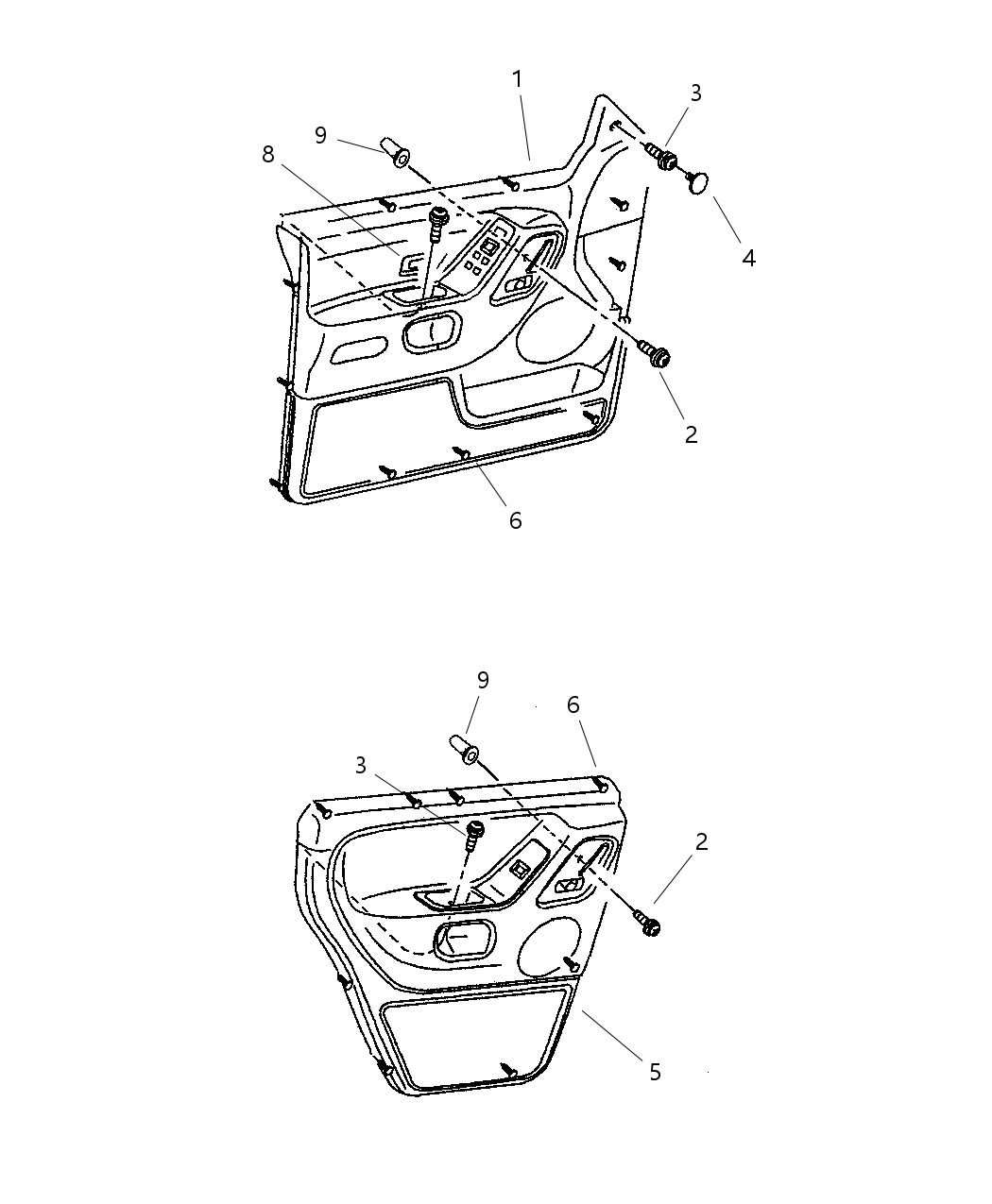 1
3
9
8
4
2
6
9
6
3
2
5