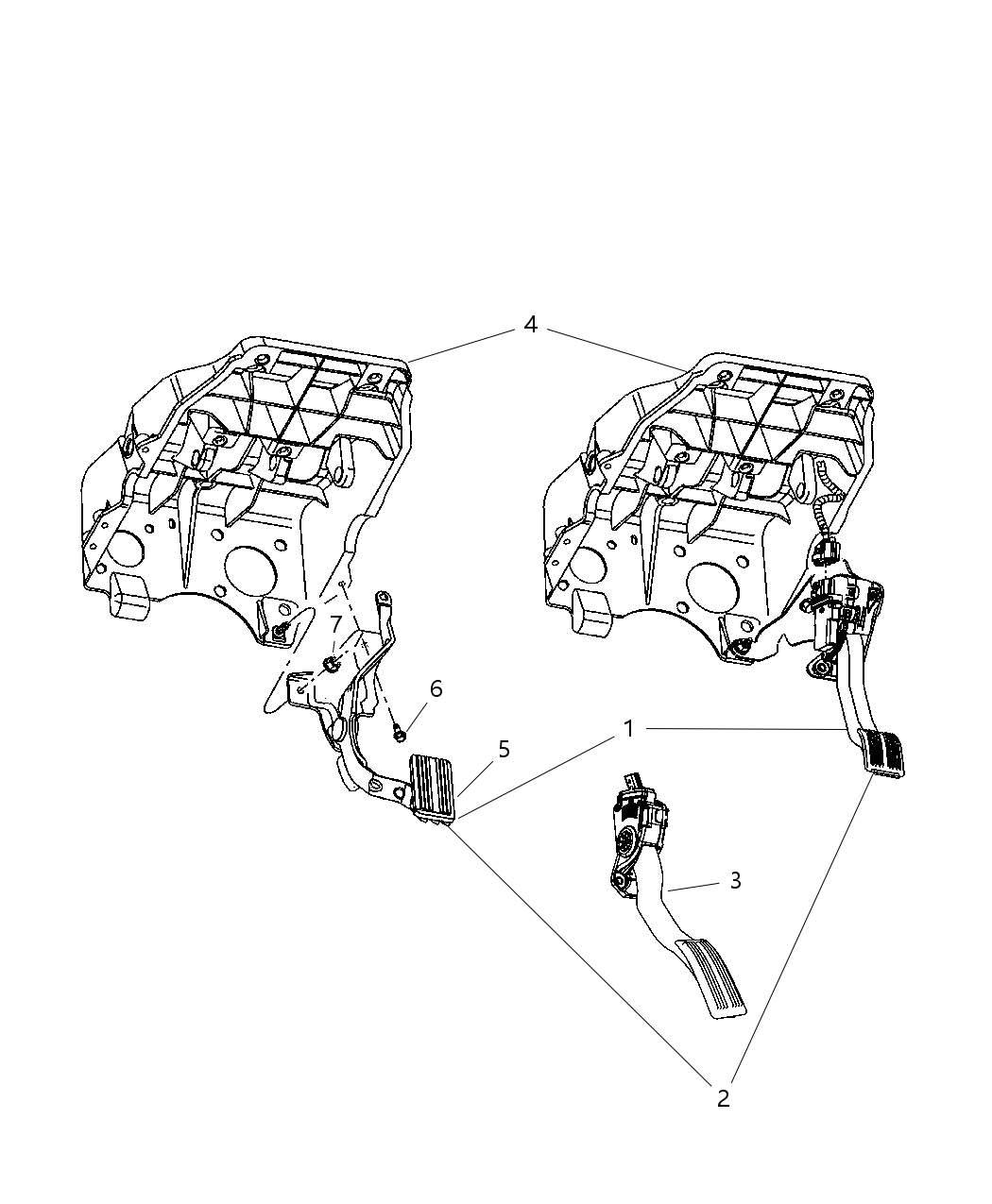 4

7

6

5

1

3

2