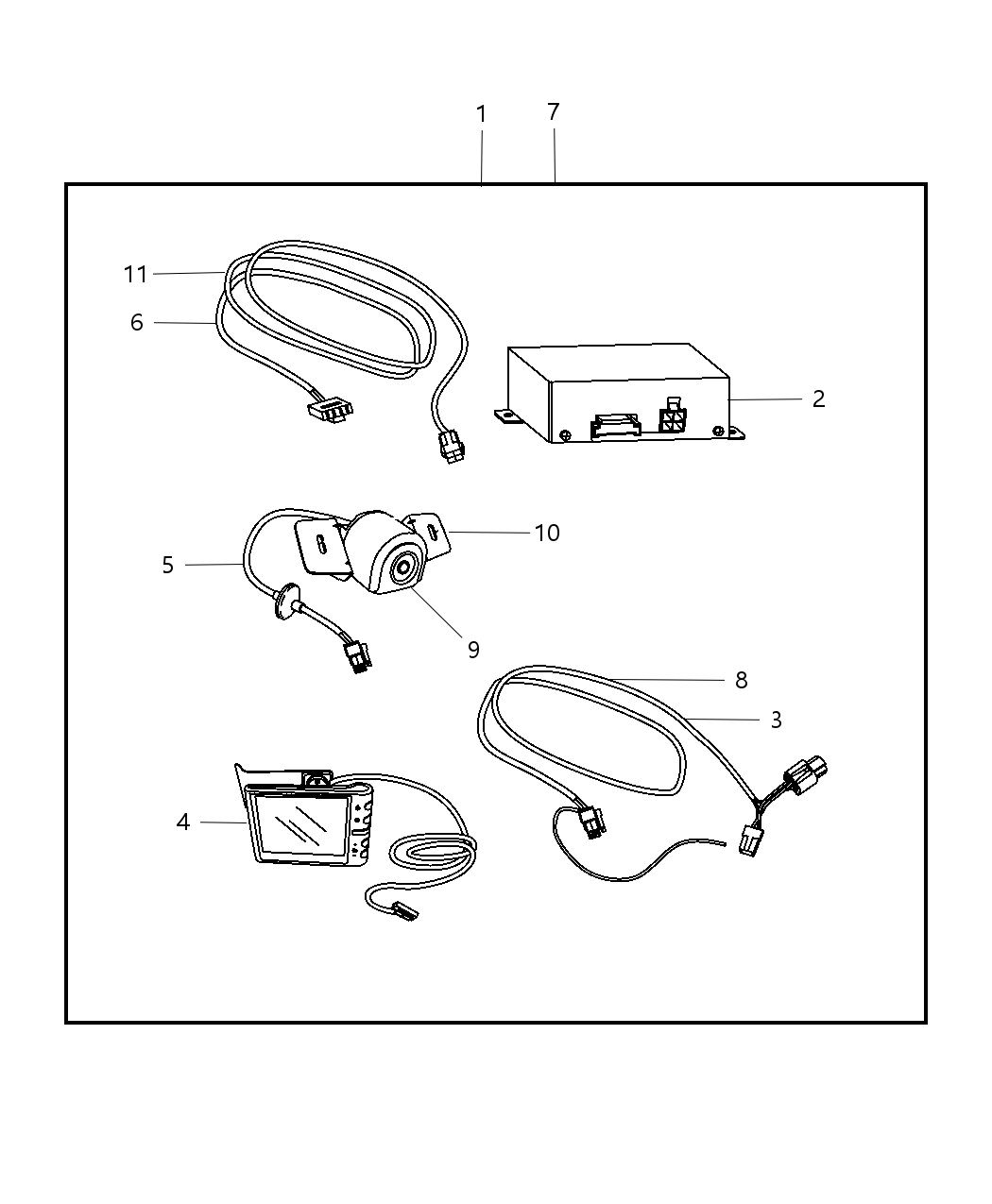 1
7
11
6
2
10
5
9
8
3
4