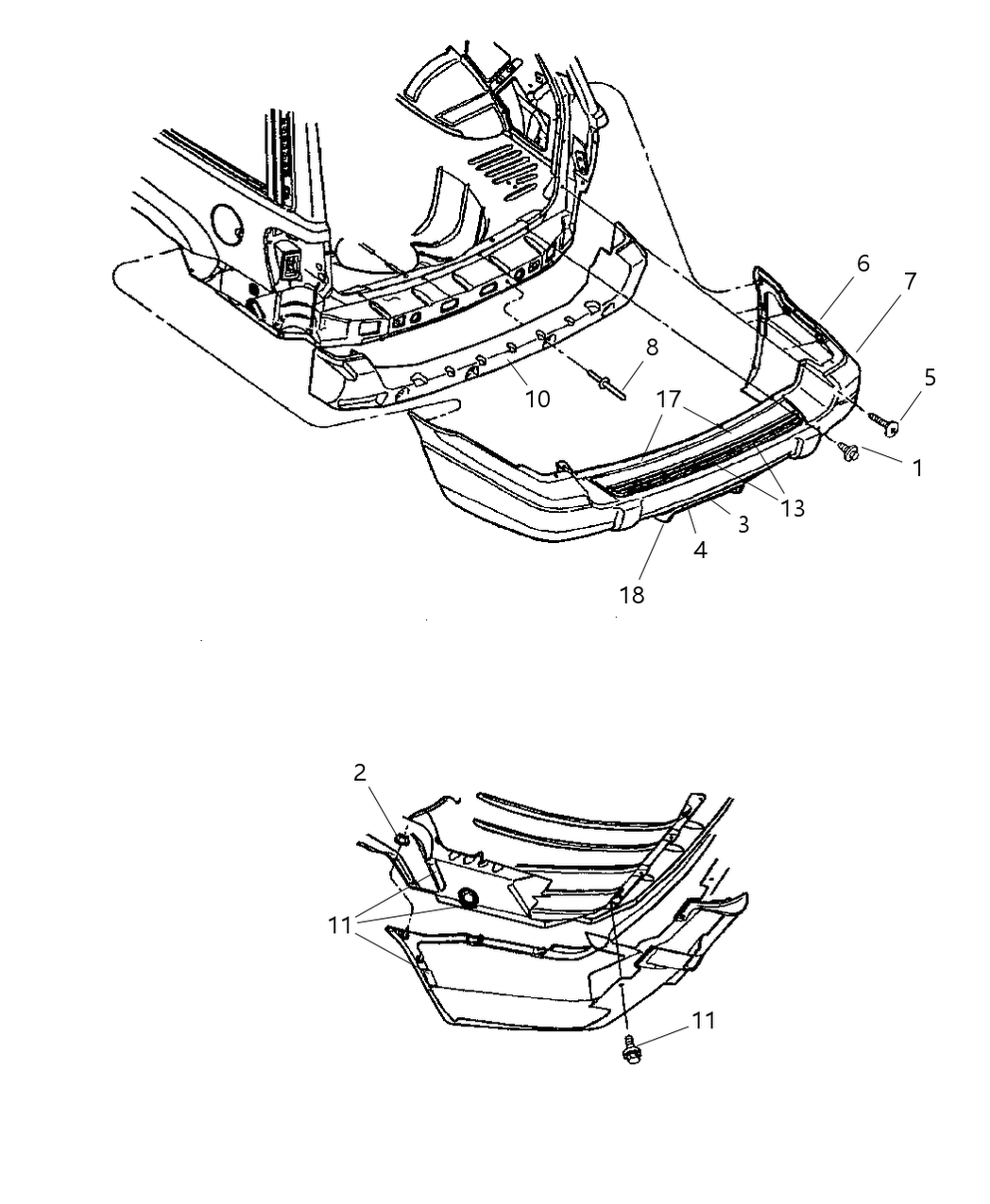 6
7
5
8
10
17
1
13
3
4
18
2
11
11