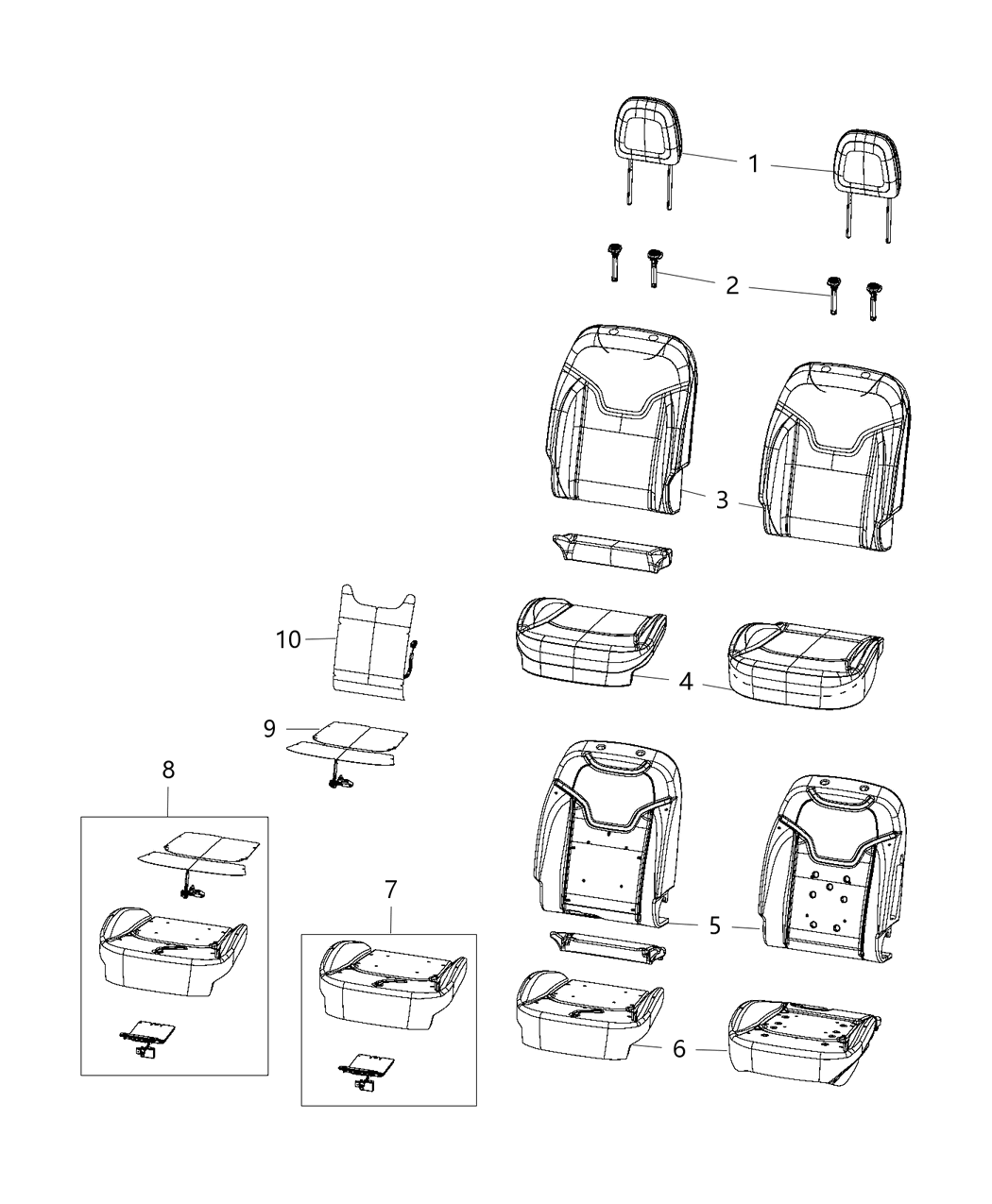 1
2
3
10
4
9
8
7
5
6