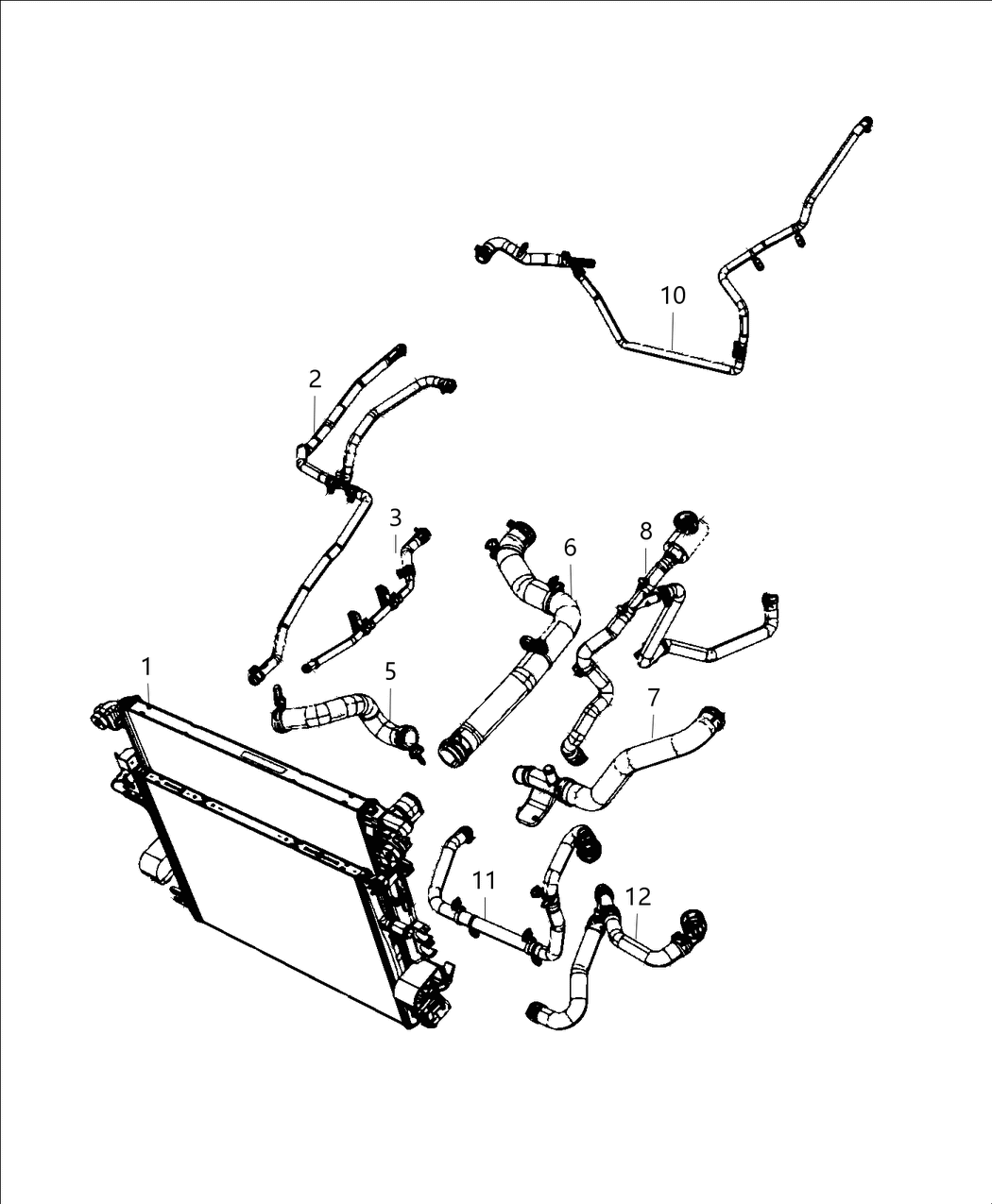 10
2
3
6
8
1
5
7
11
12