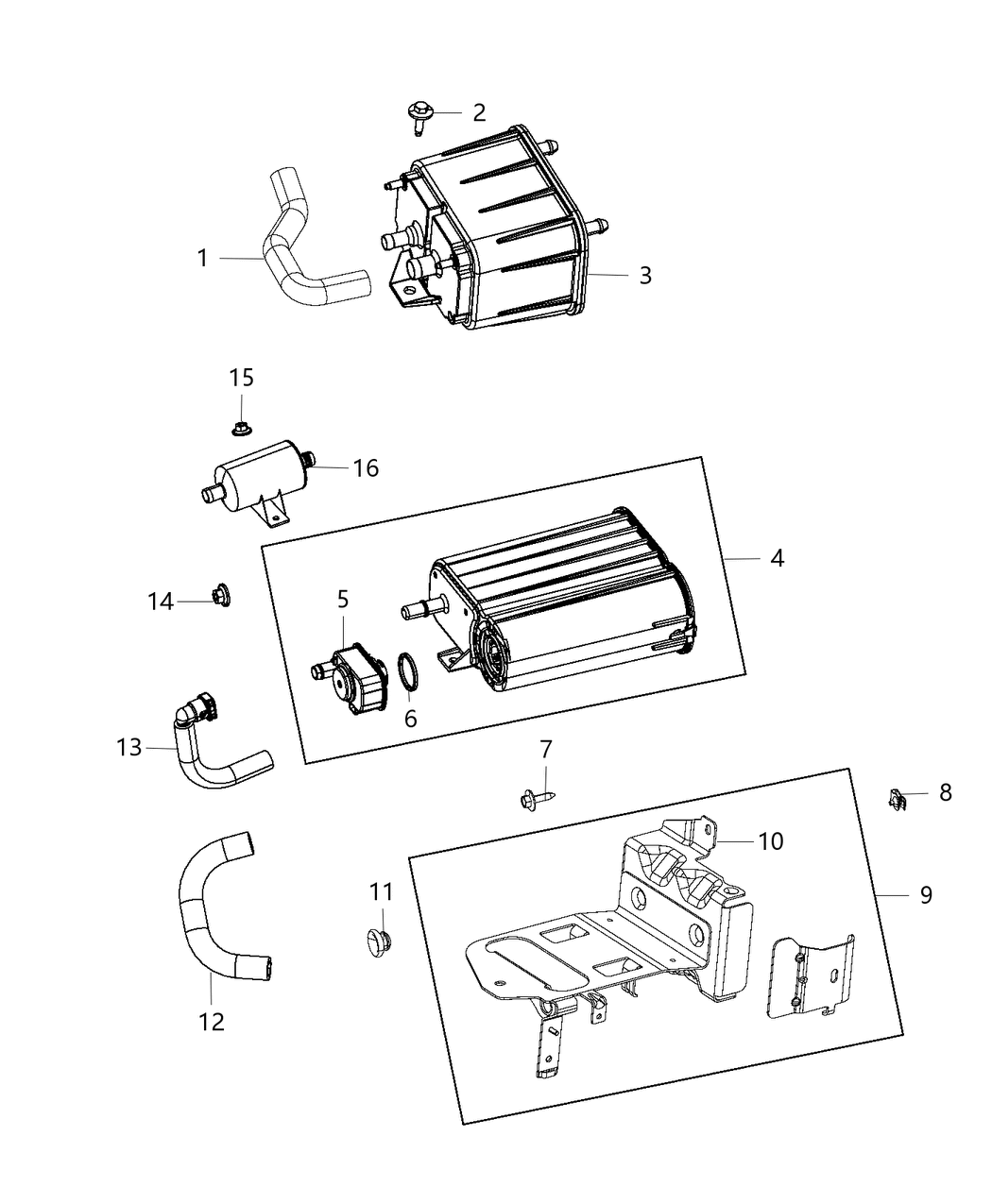 2
1
3
15
16
4
14
5
6
13
7
8
10
9
11
12