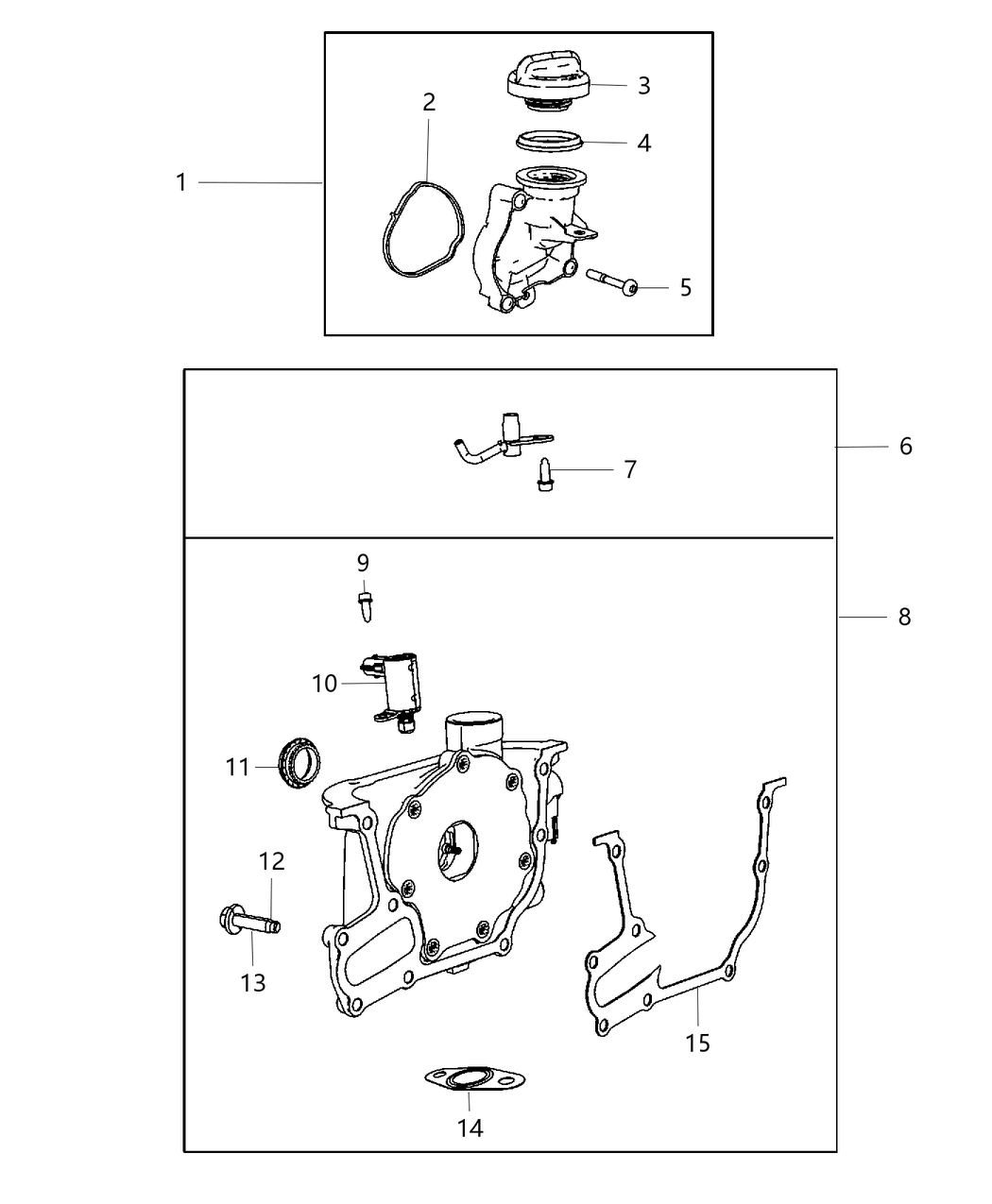 1
2
3
4
5
6
7
8
9
10
11
12
13
14
15