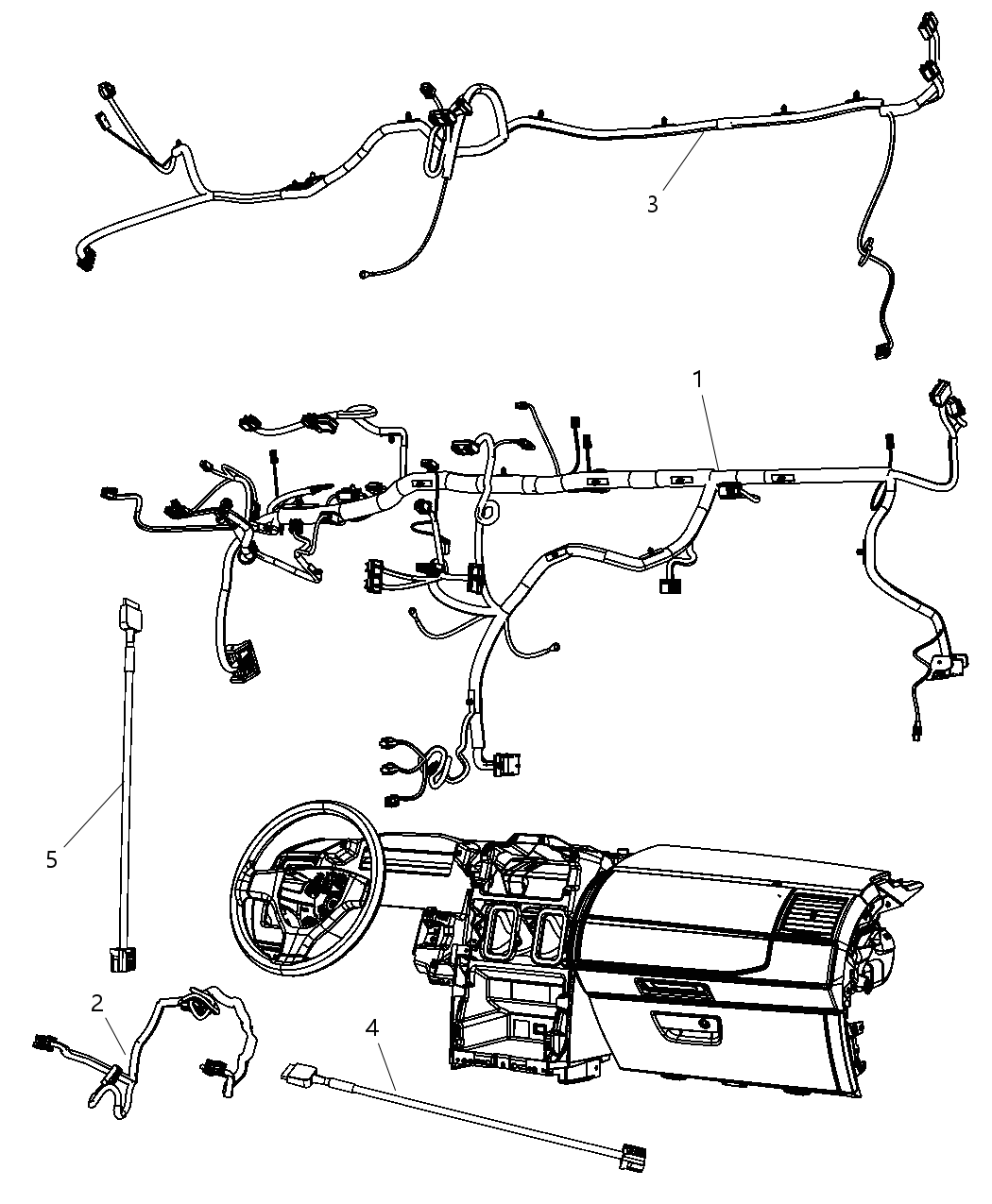 3

1

5

2

4