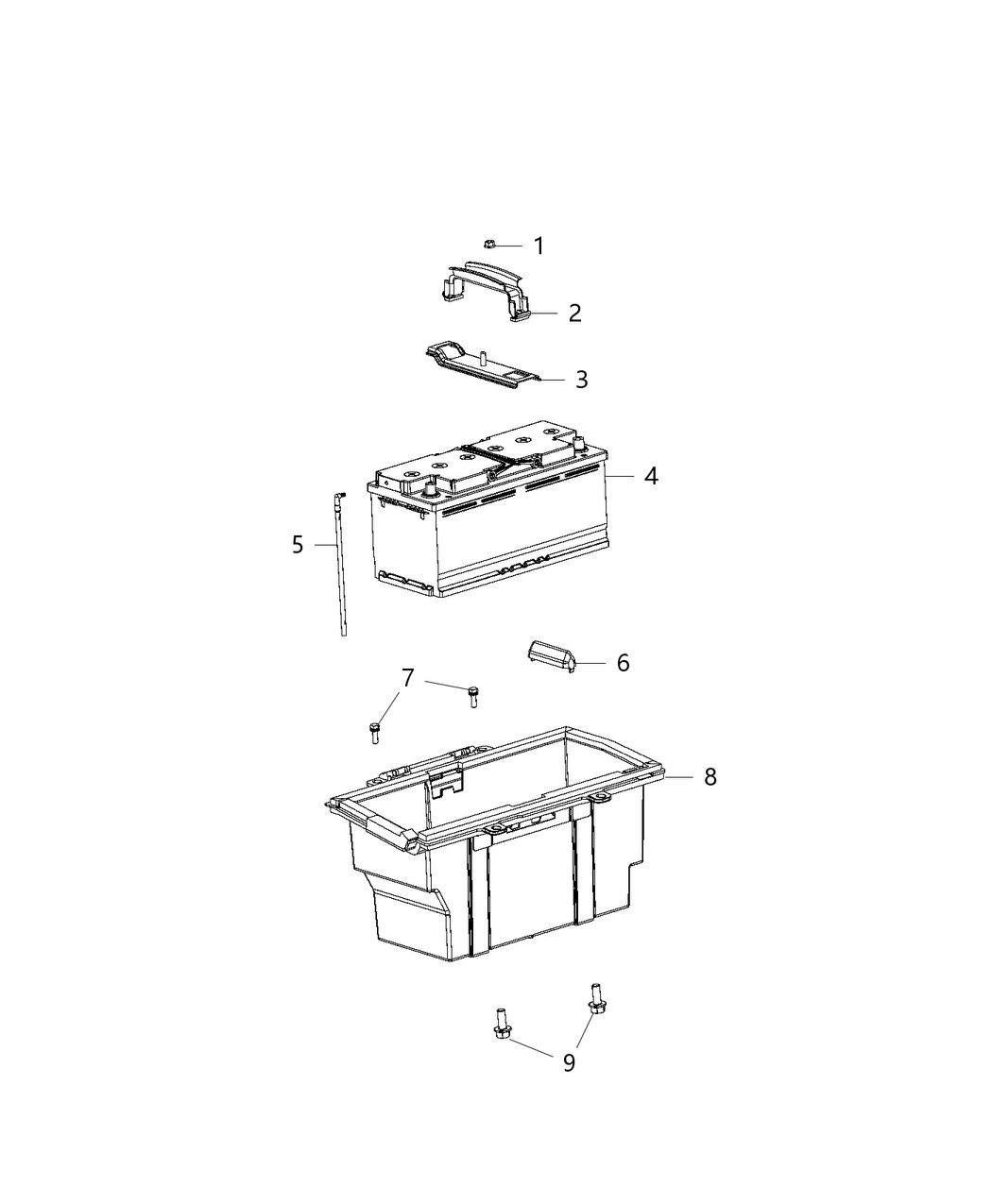 1
2
3
4
5
6
7
8
9