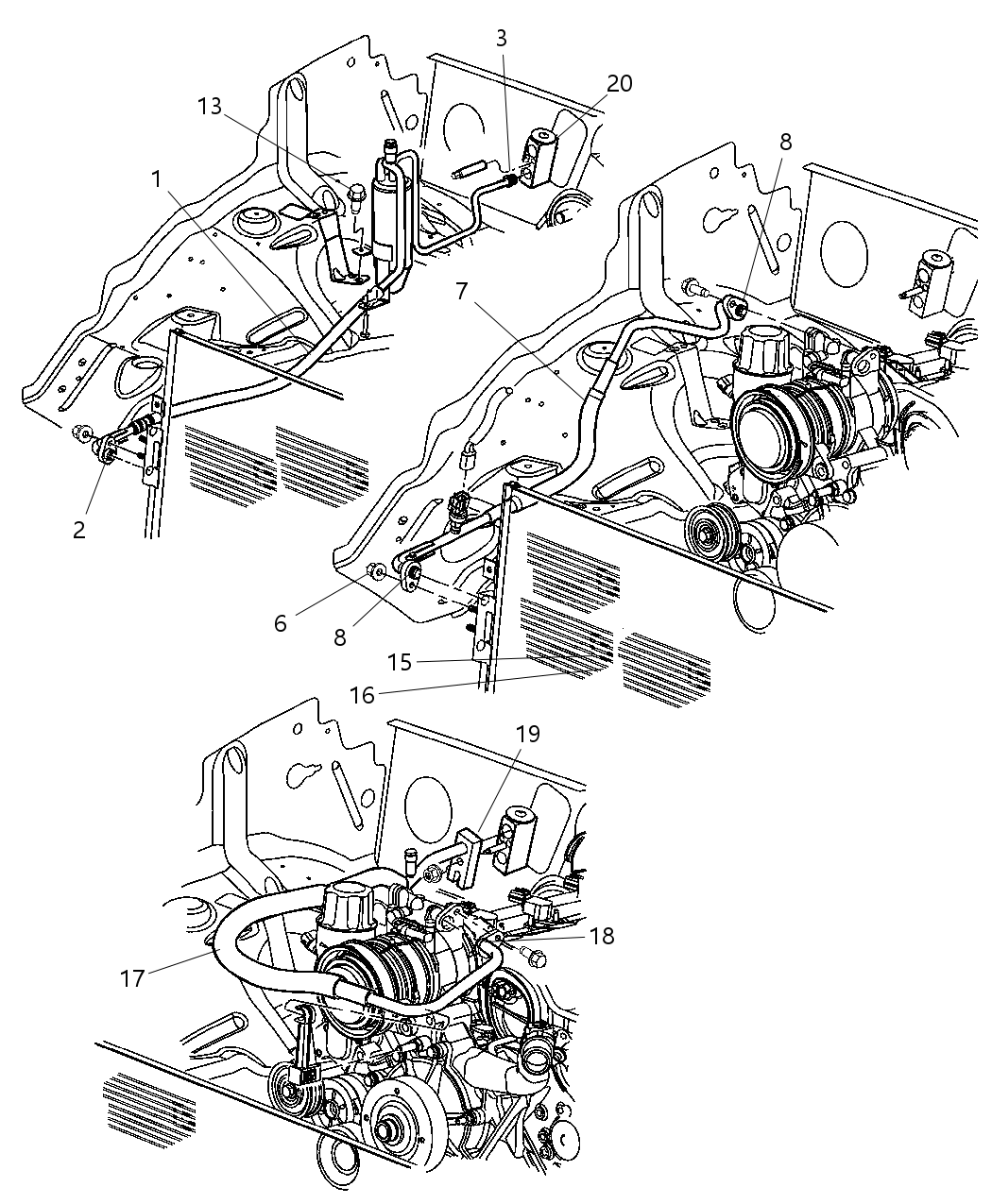 3
20
13
1
8
7
2
6
8
15
16
19
18
17