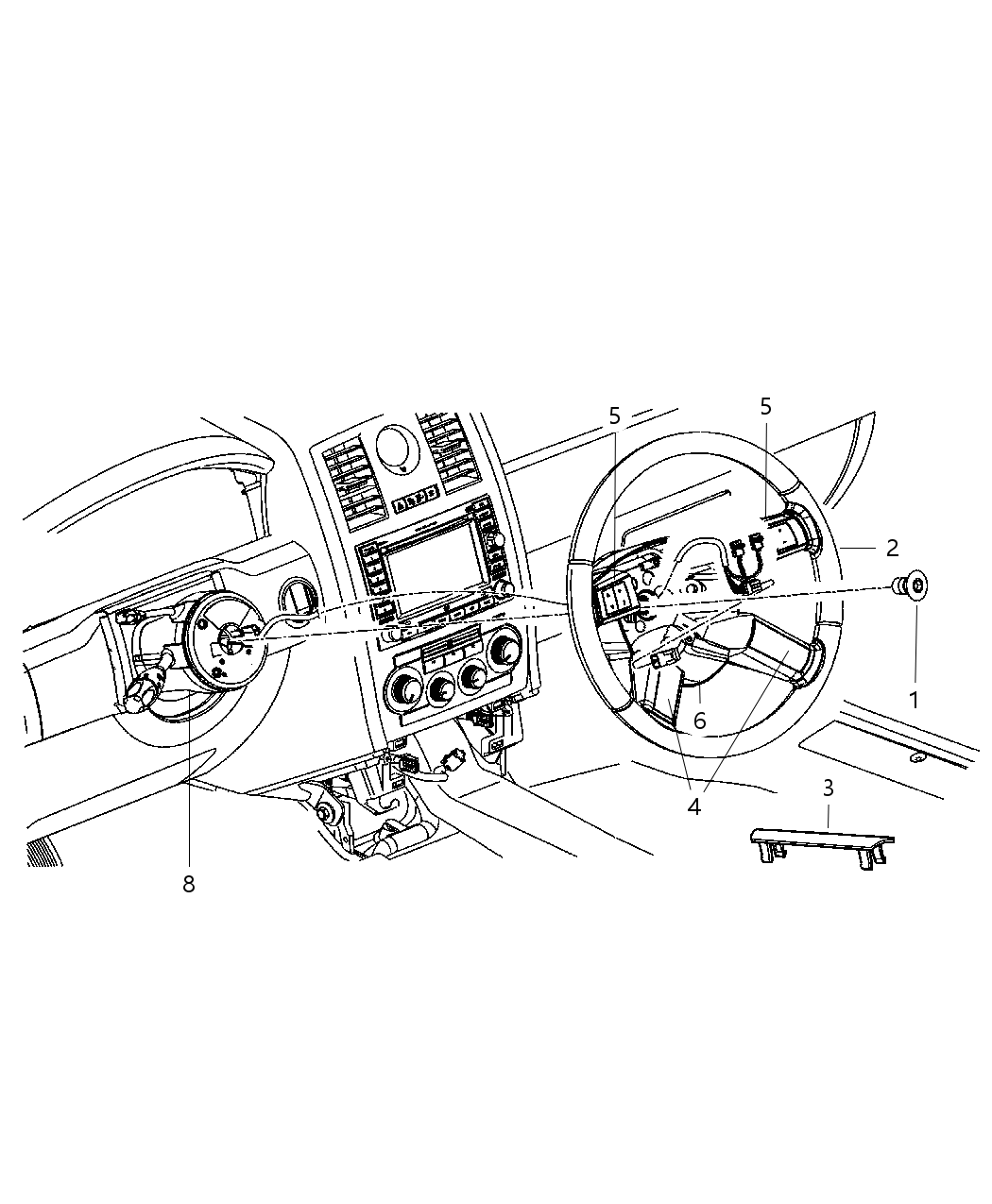 5
5
2
1
6
4
3
8