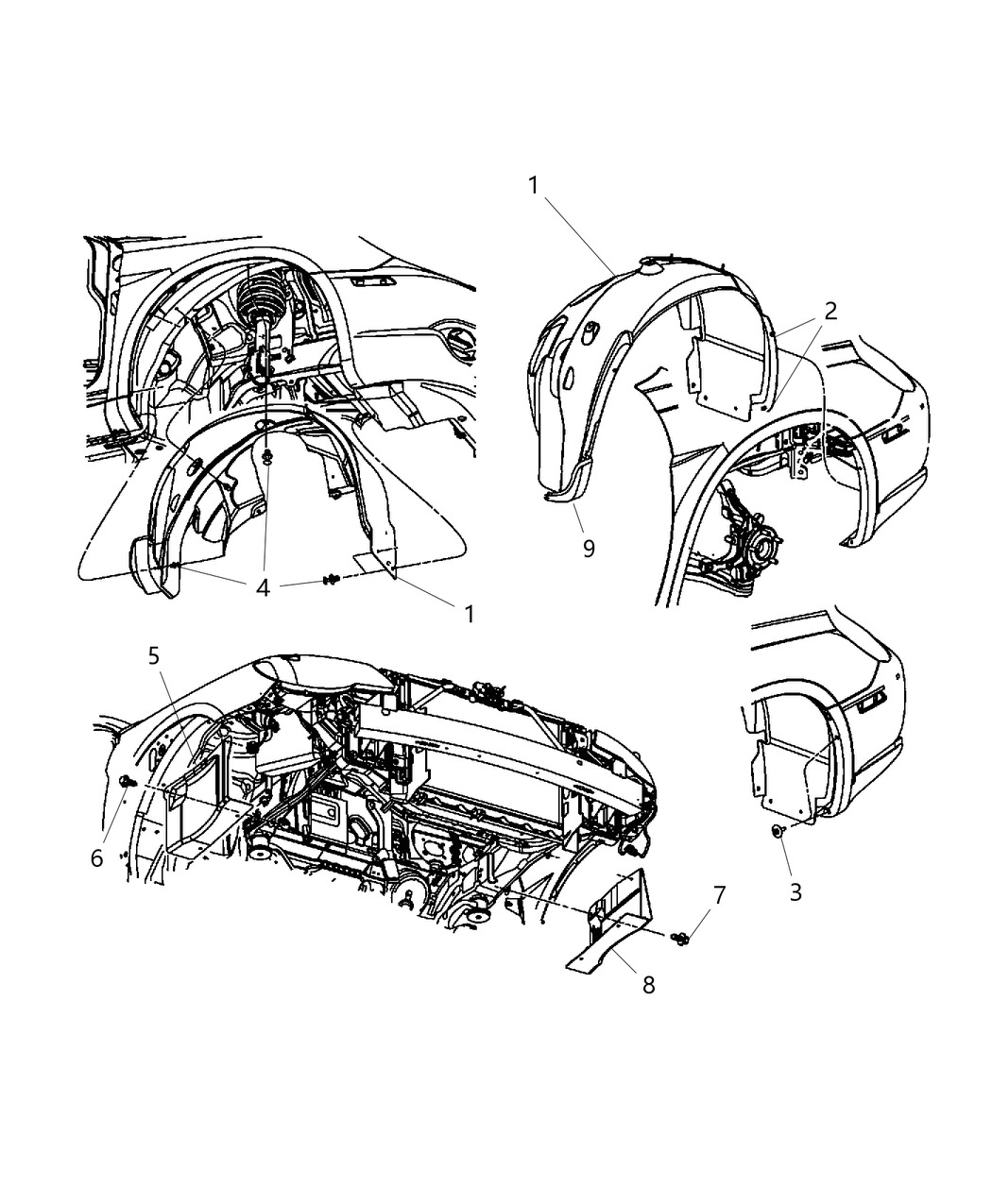 1
2
9
4
1
5
6
3
7
8