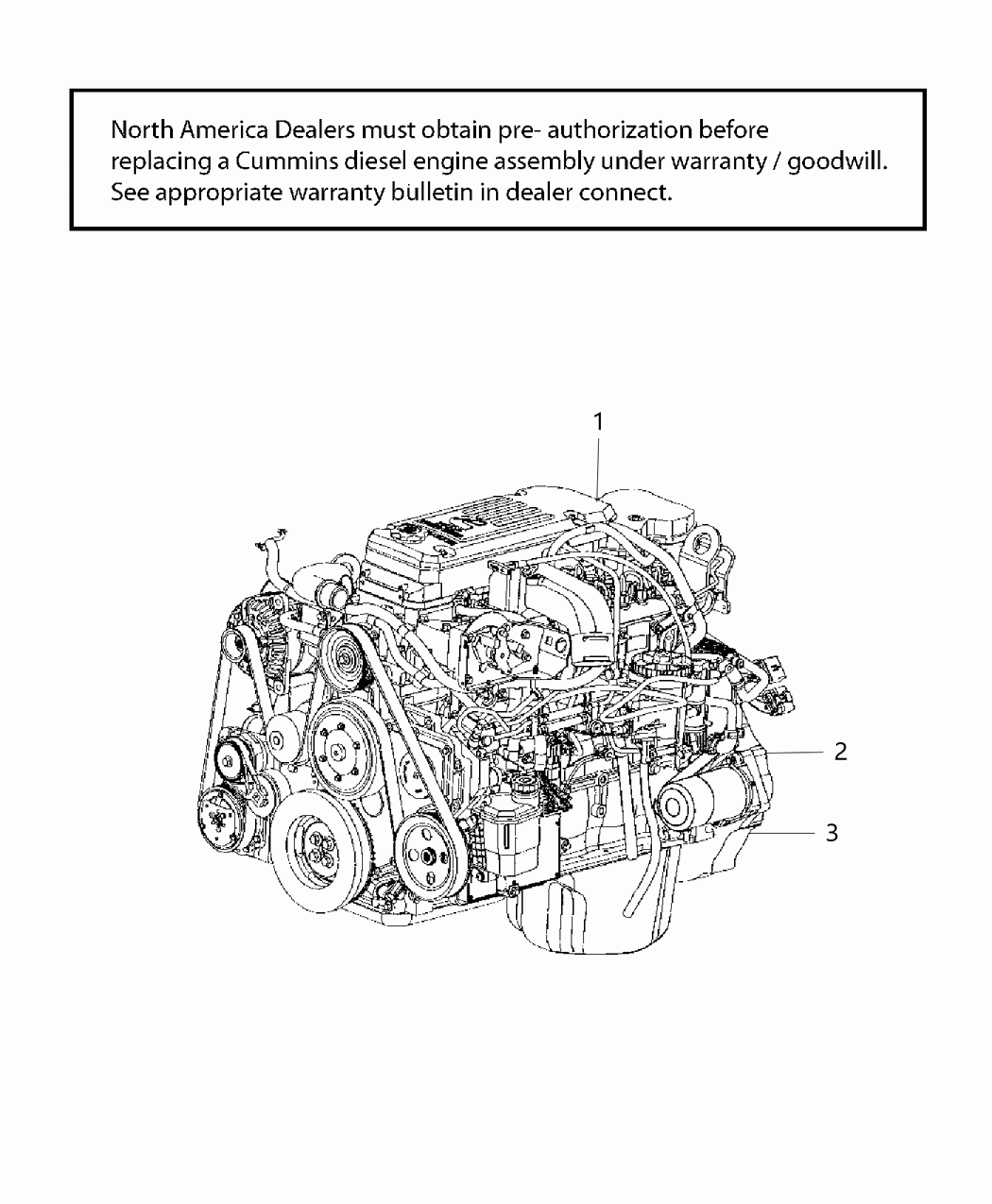 North America Dealers must obtain pre- authorization before replacing a Cummins diesel engine assembly under warranty / goodwill. See appropriate warranty bulletin in dealer connect.

1

2

3