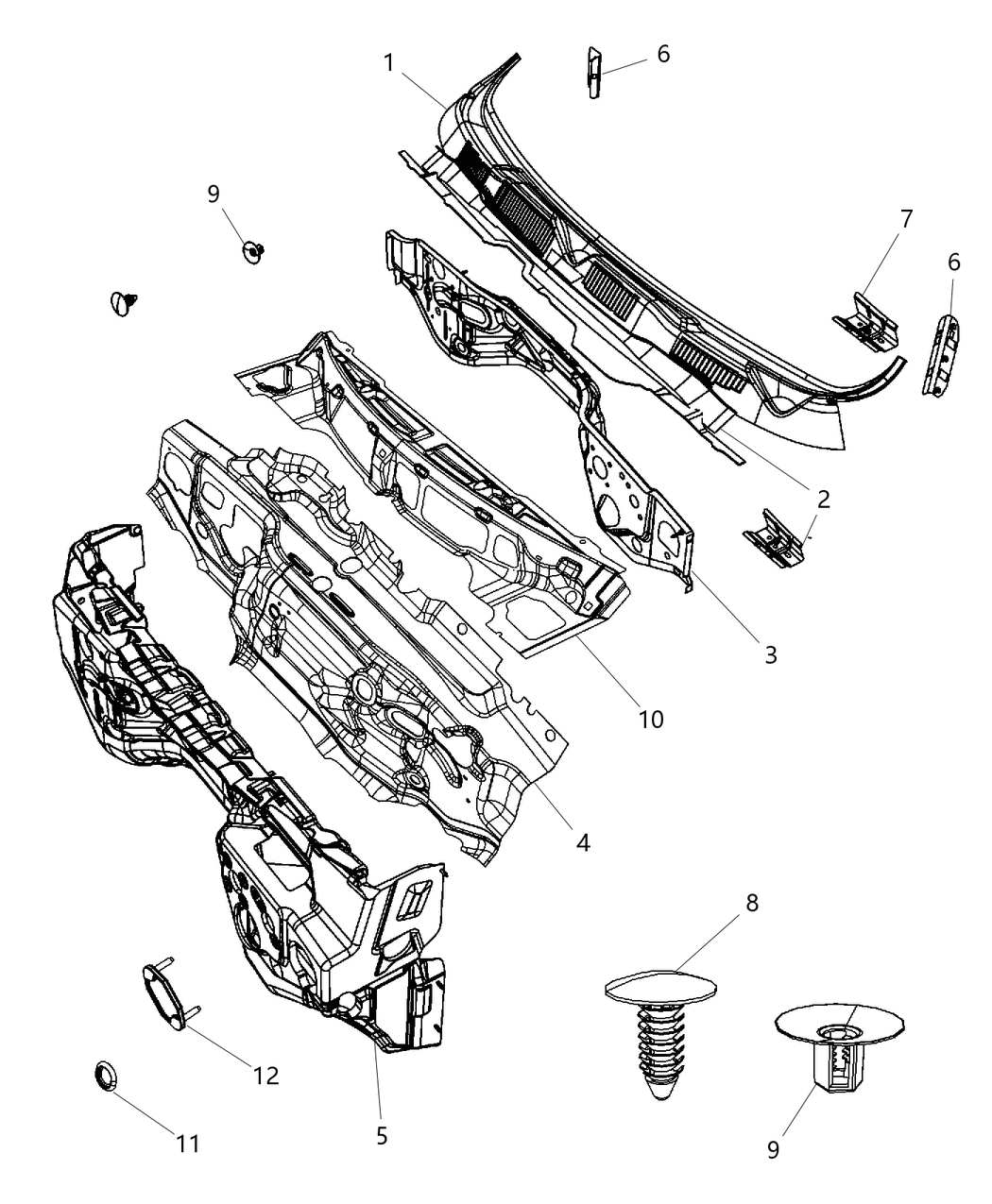 1
6
9
7
6
2
3
10
4
8
12
11
5
9