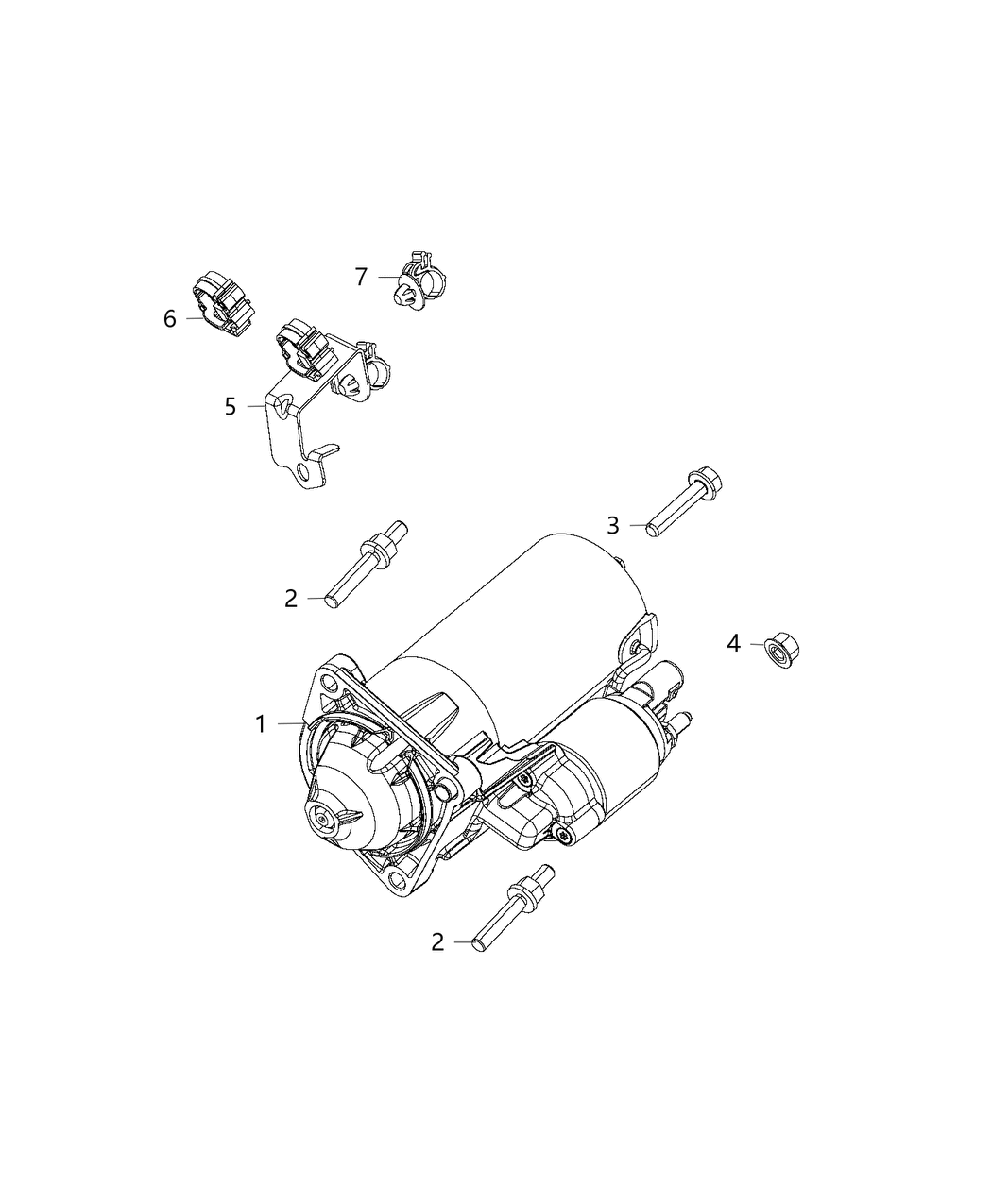 7
6
5
3
2
4
1
2