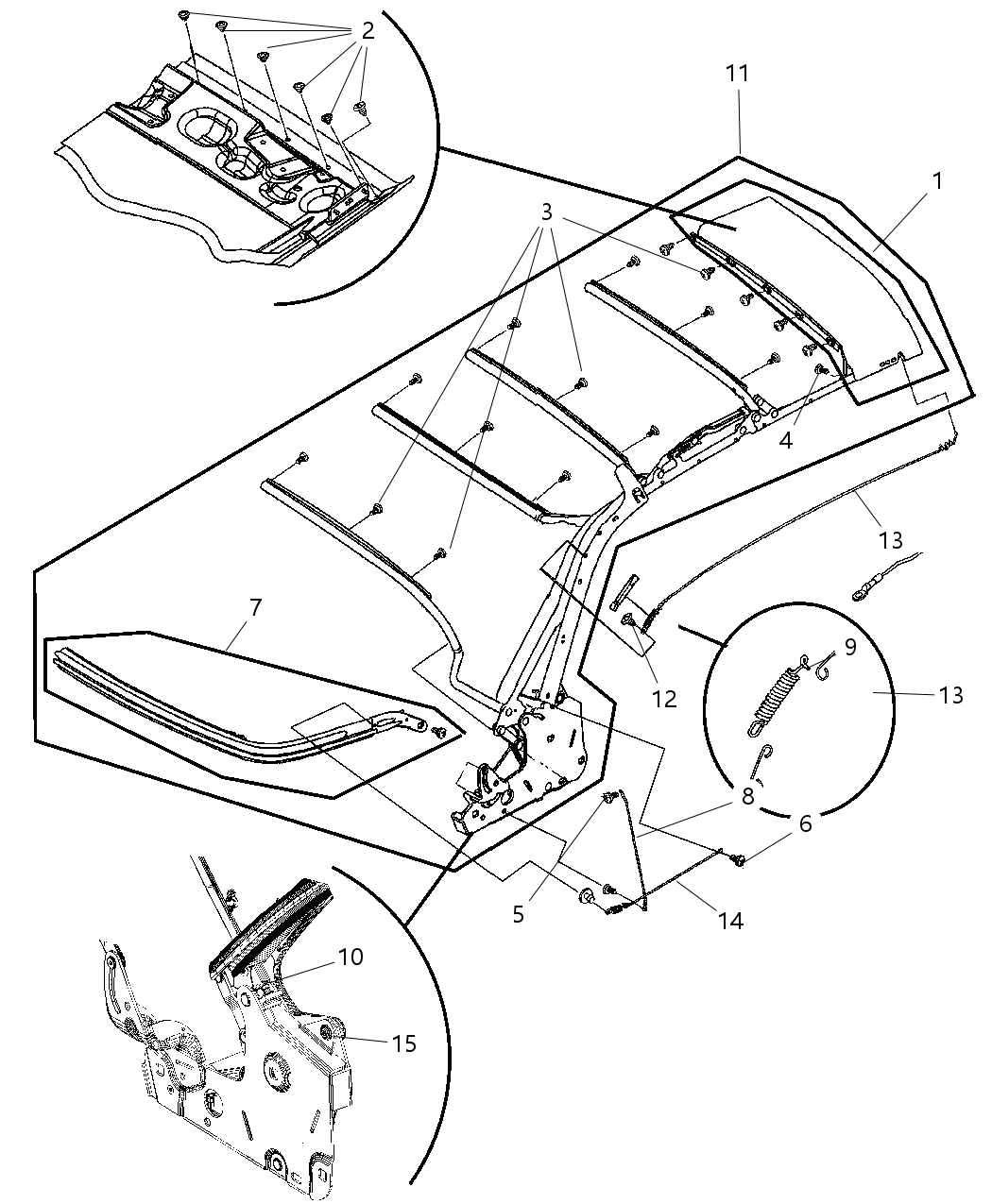 2
11
1
3
4
13
7
12
9
13
8
6
5
14
10
15