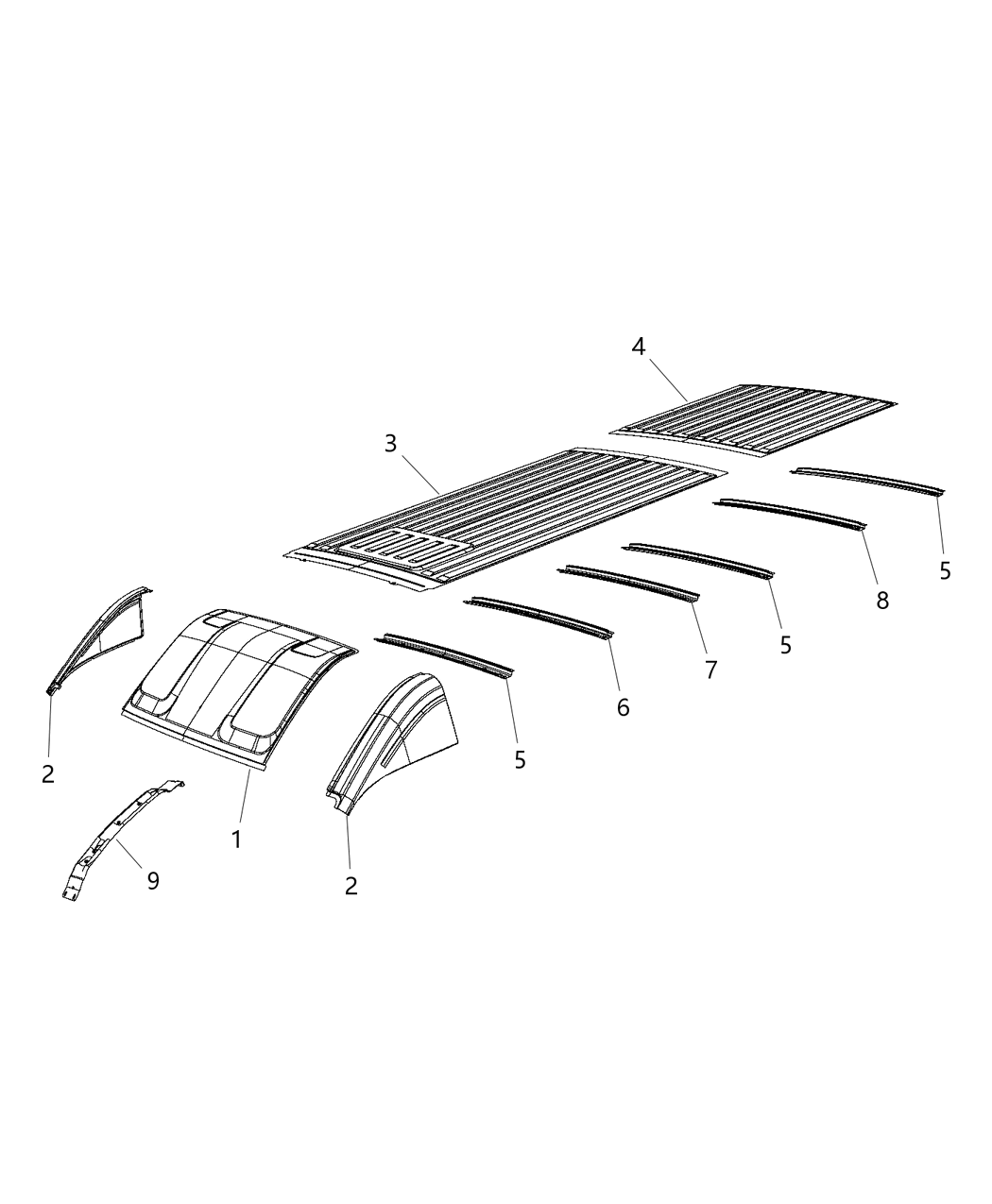 4
3
5
8
5
7
6
5
2
1
2
9