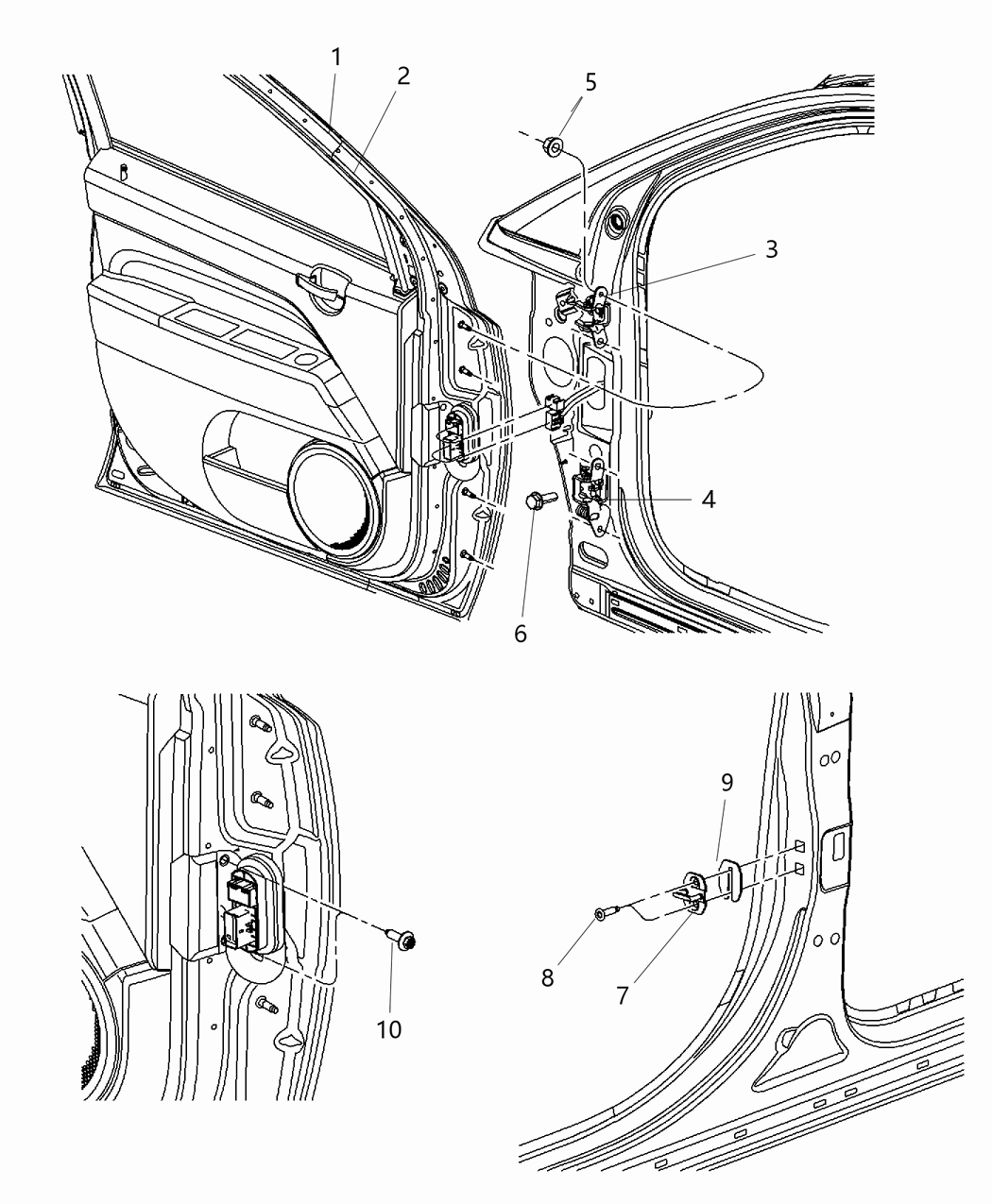 1
2
5
3
4
6
9
8
7
10