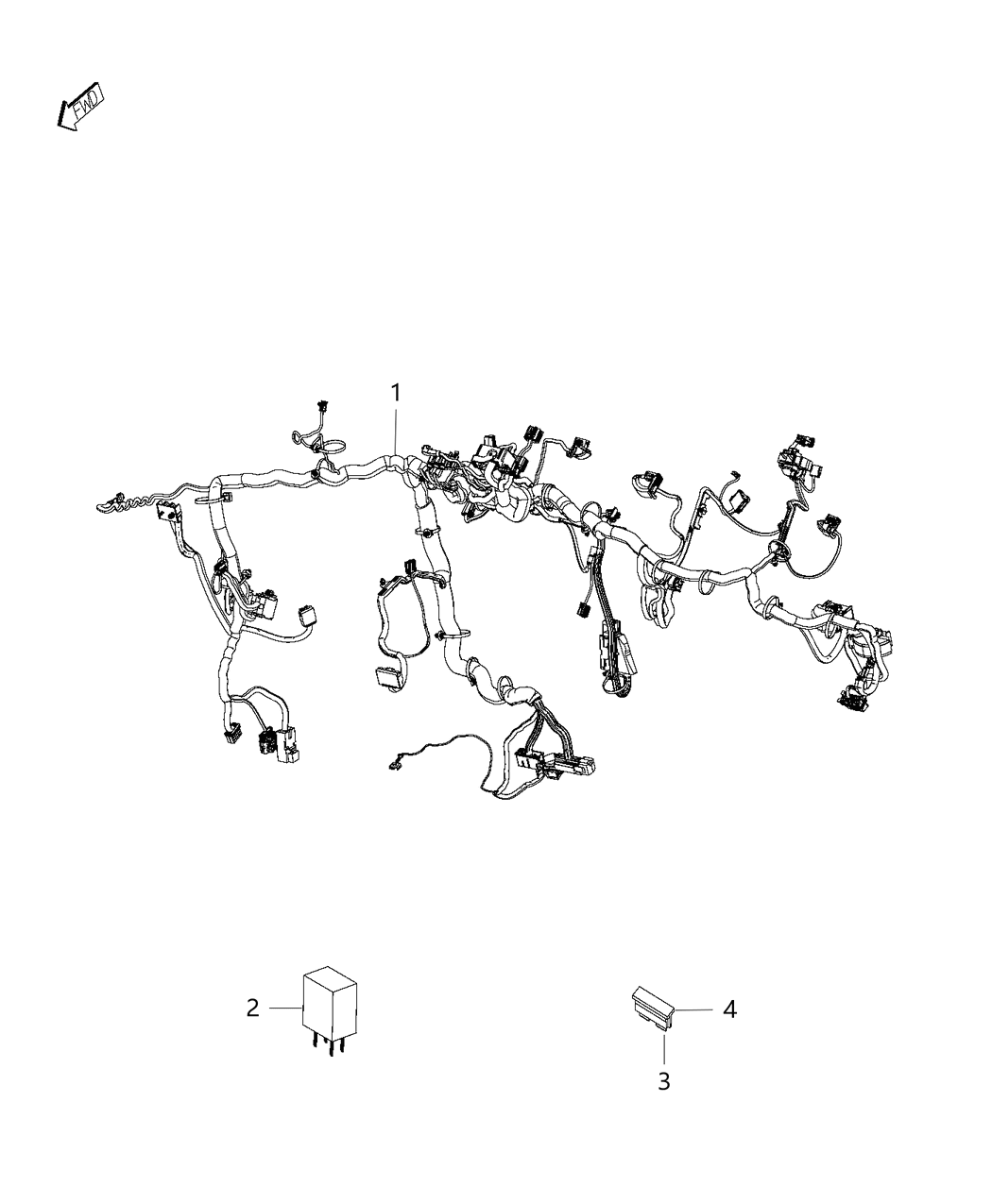 FWD

1

2

4

3