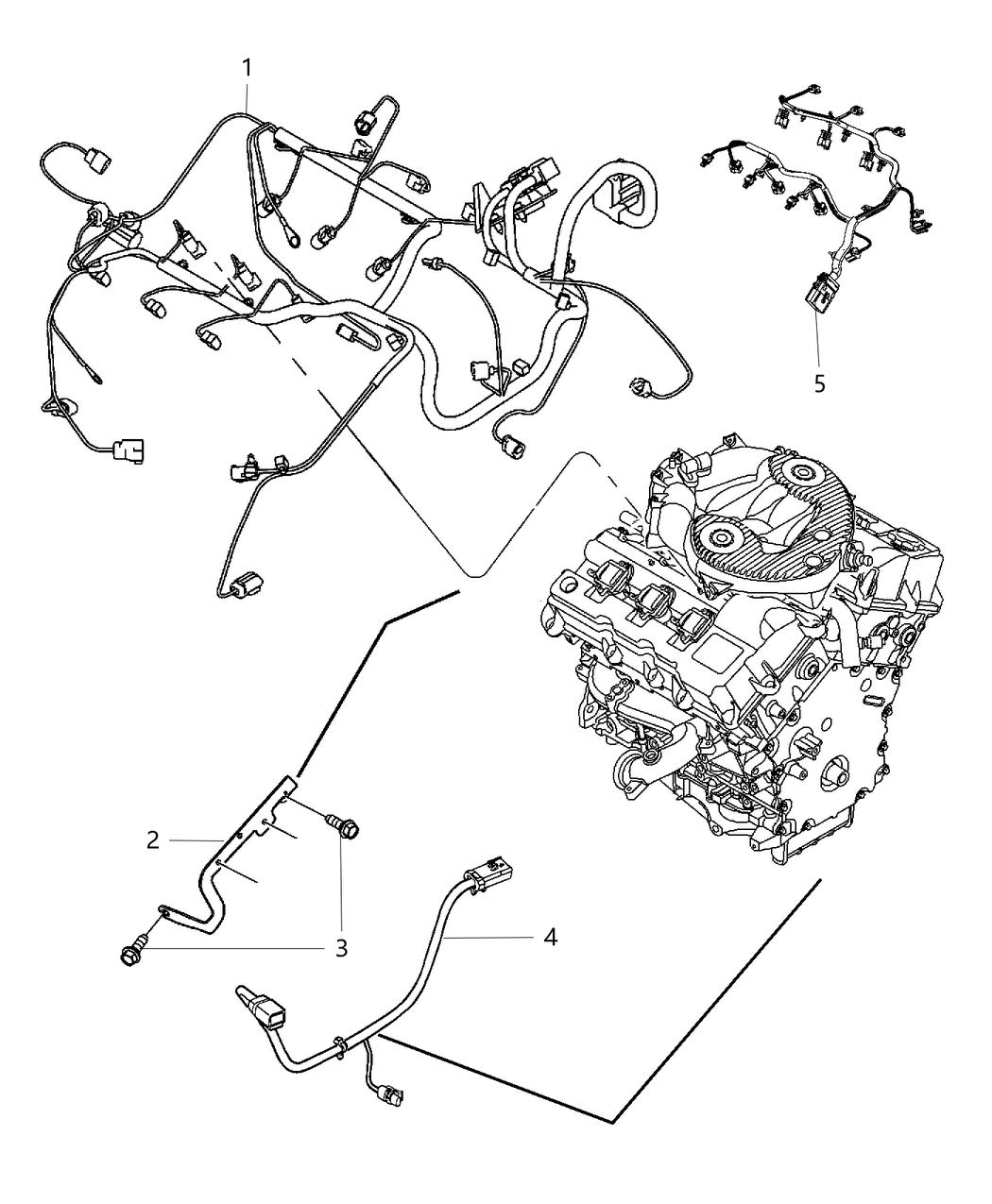 1
5
2
3
4