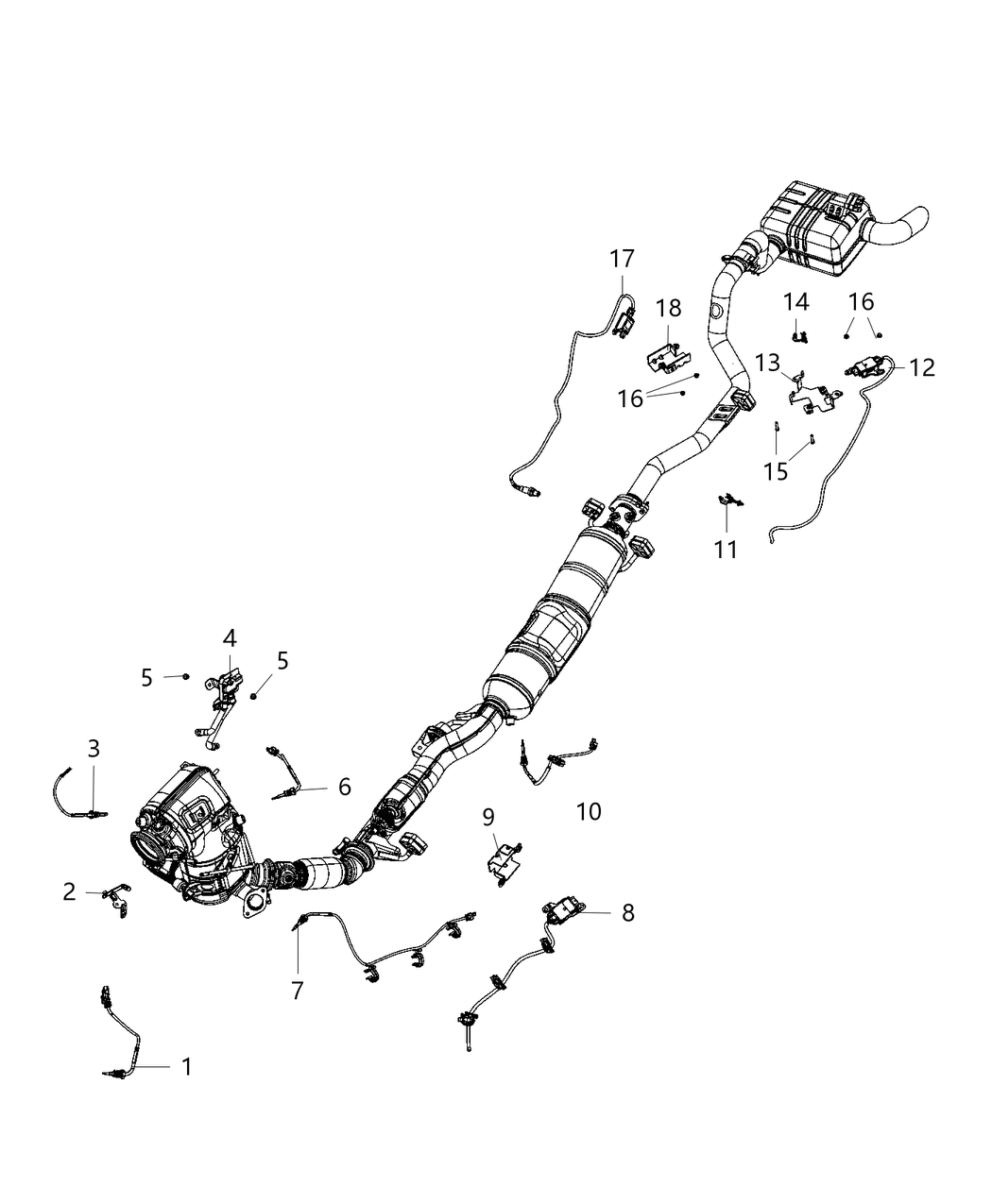 17
18
14
16
13
12
16
15
11
4
5
5
3
6
10
9
2
8
7
1