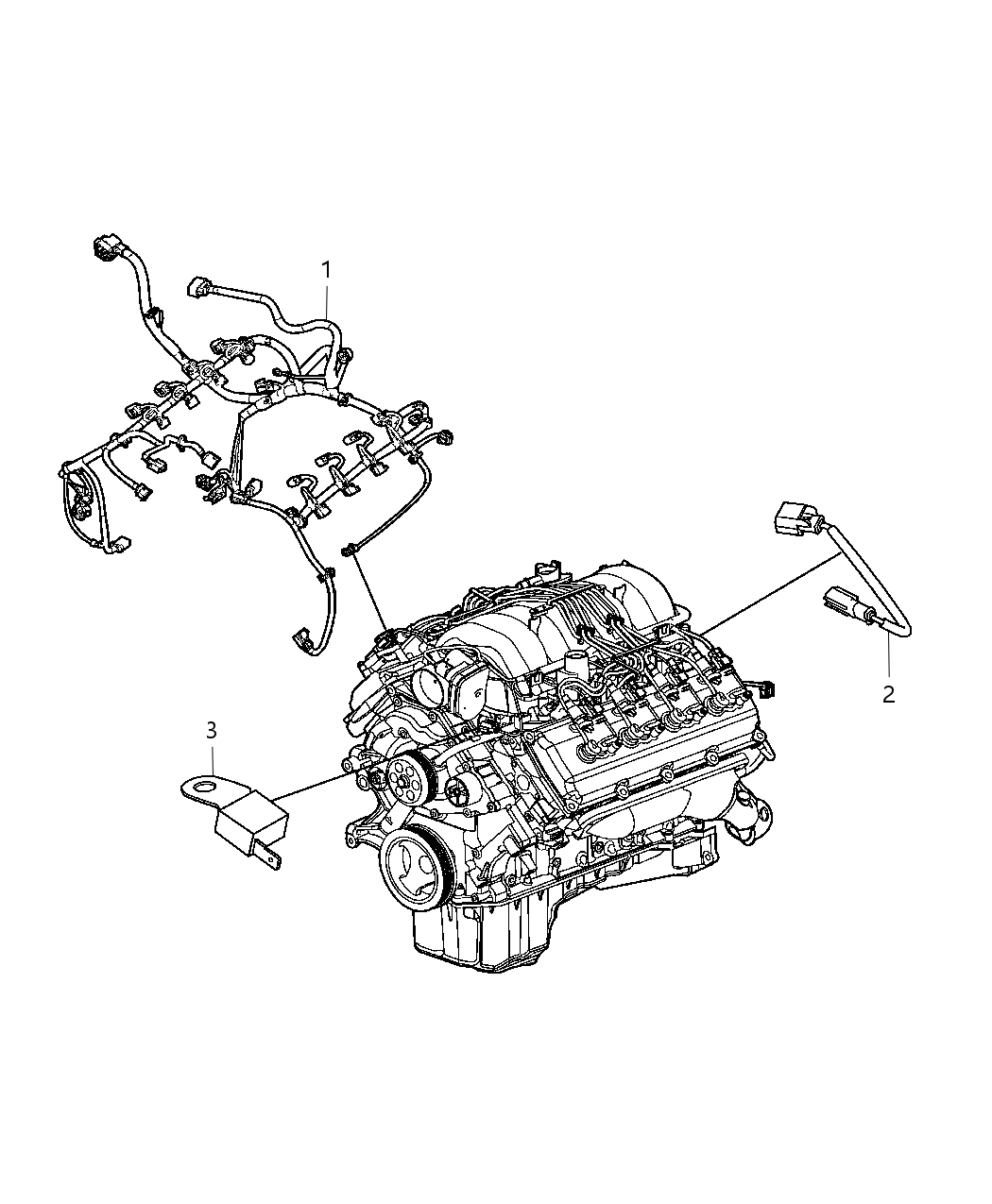 1

2

3