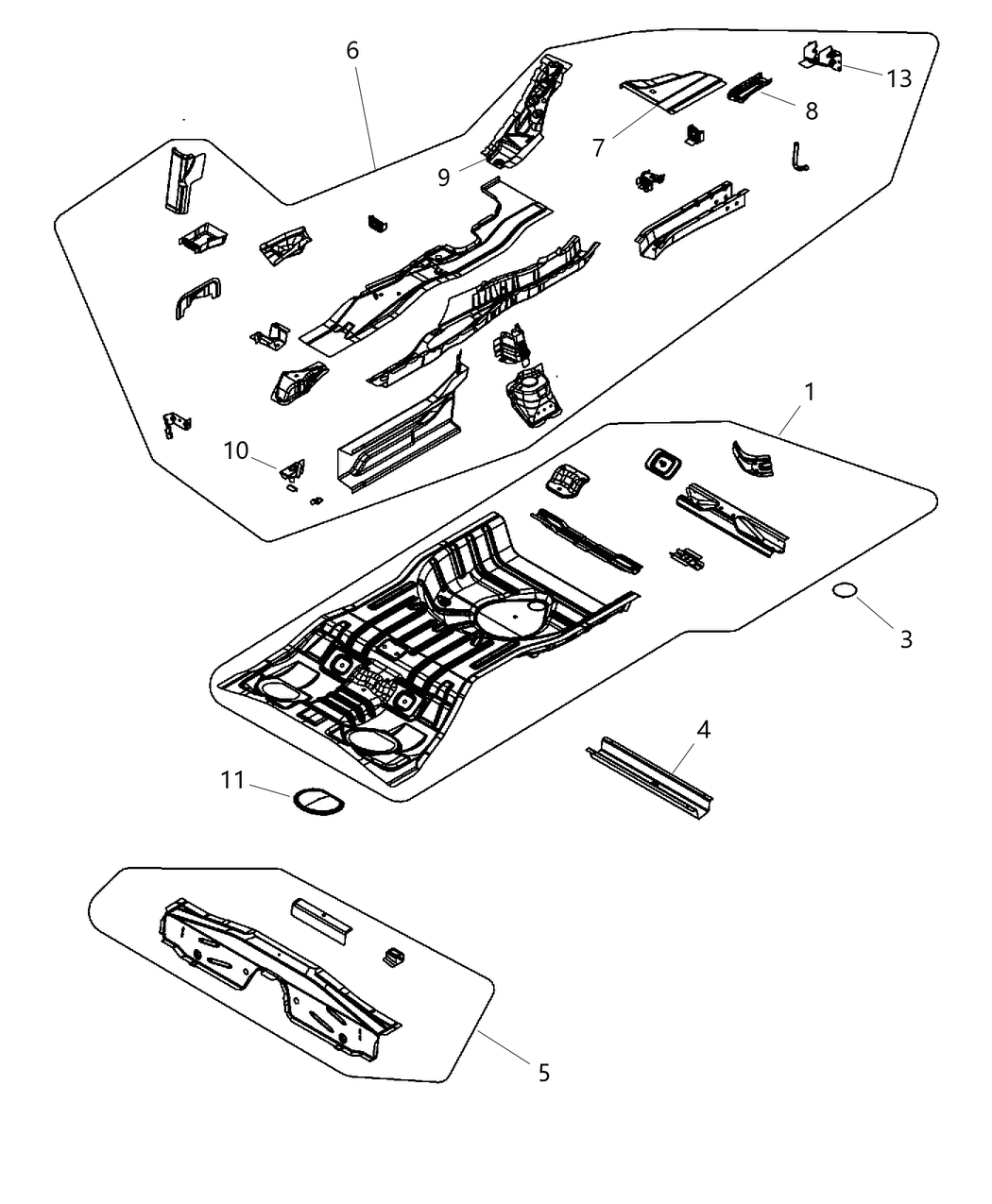 6
13
8
7
9
10
1
3
4
11
5