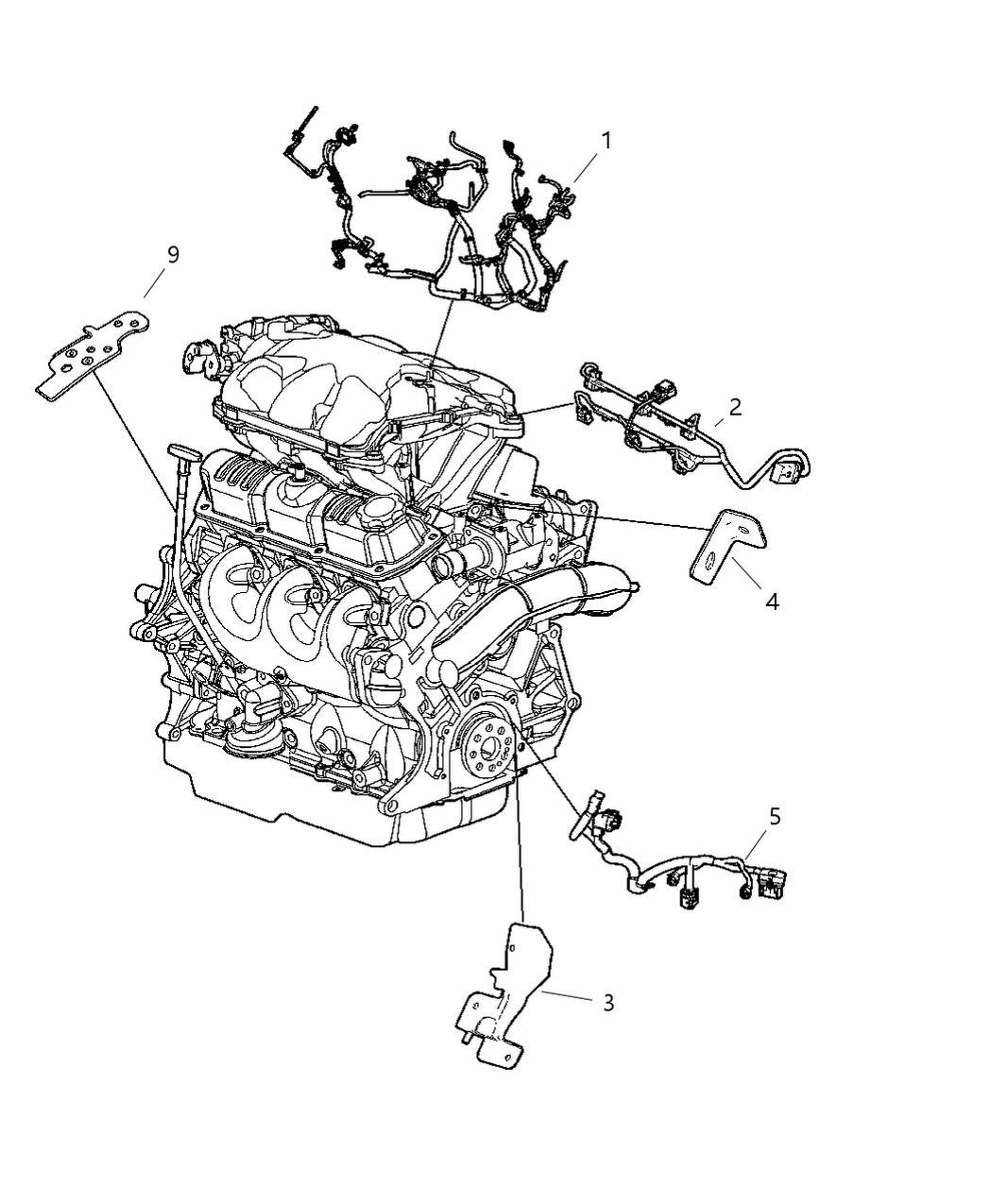 1
9
2
4
5
3