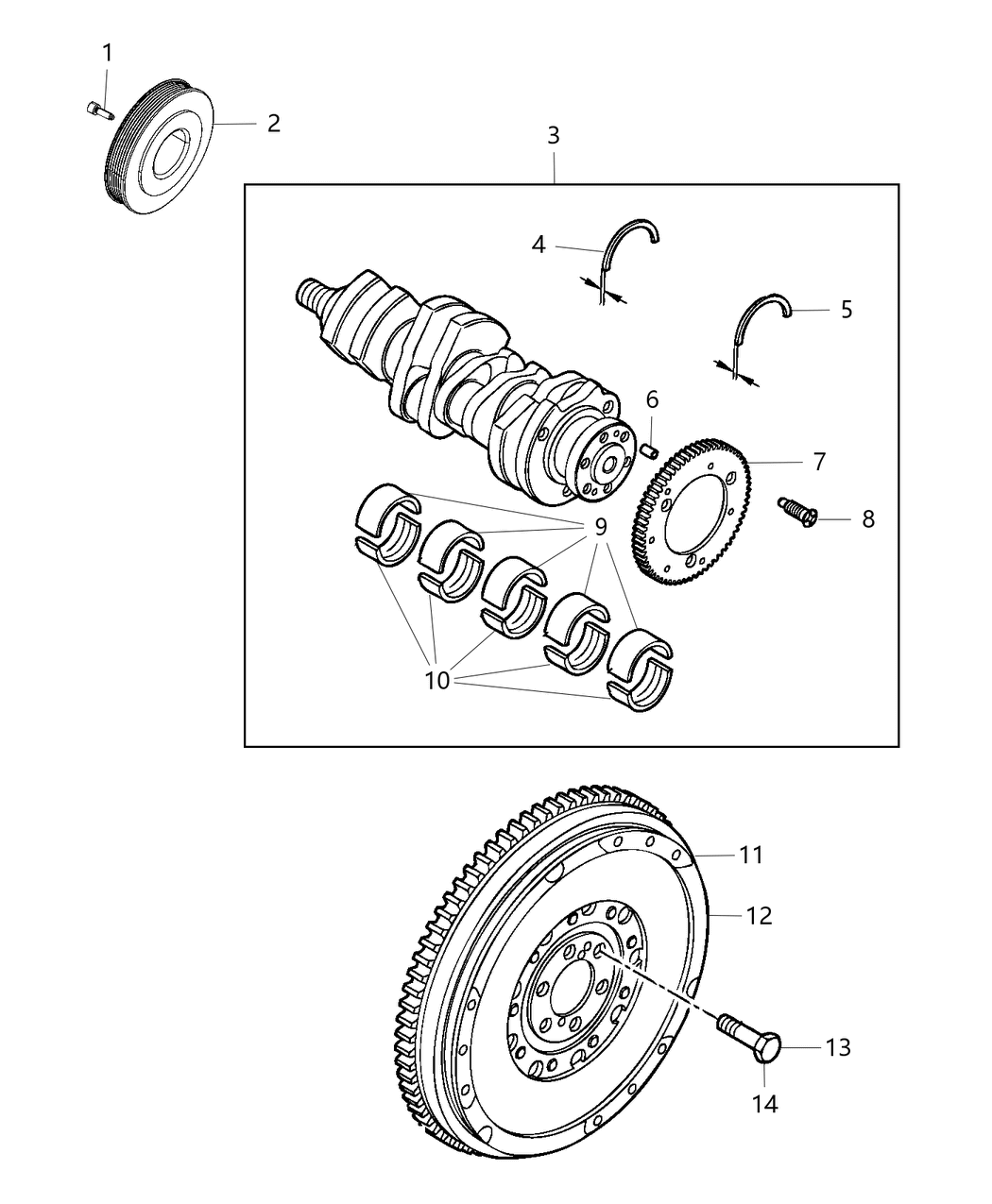 1
2
3
4
5
6
7
8
9
10
11
12
13
14