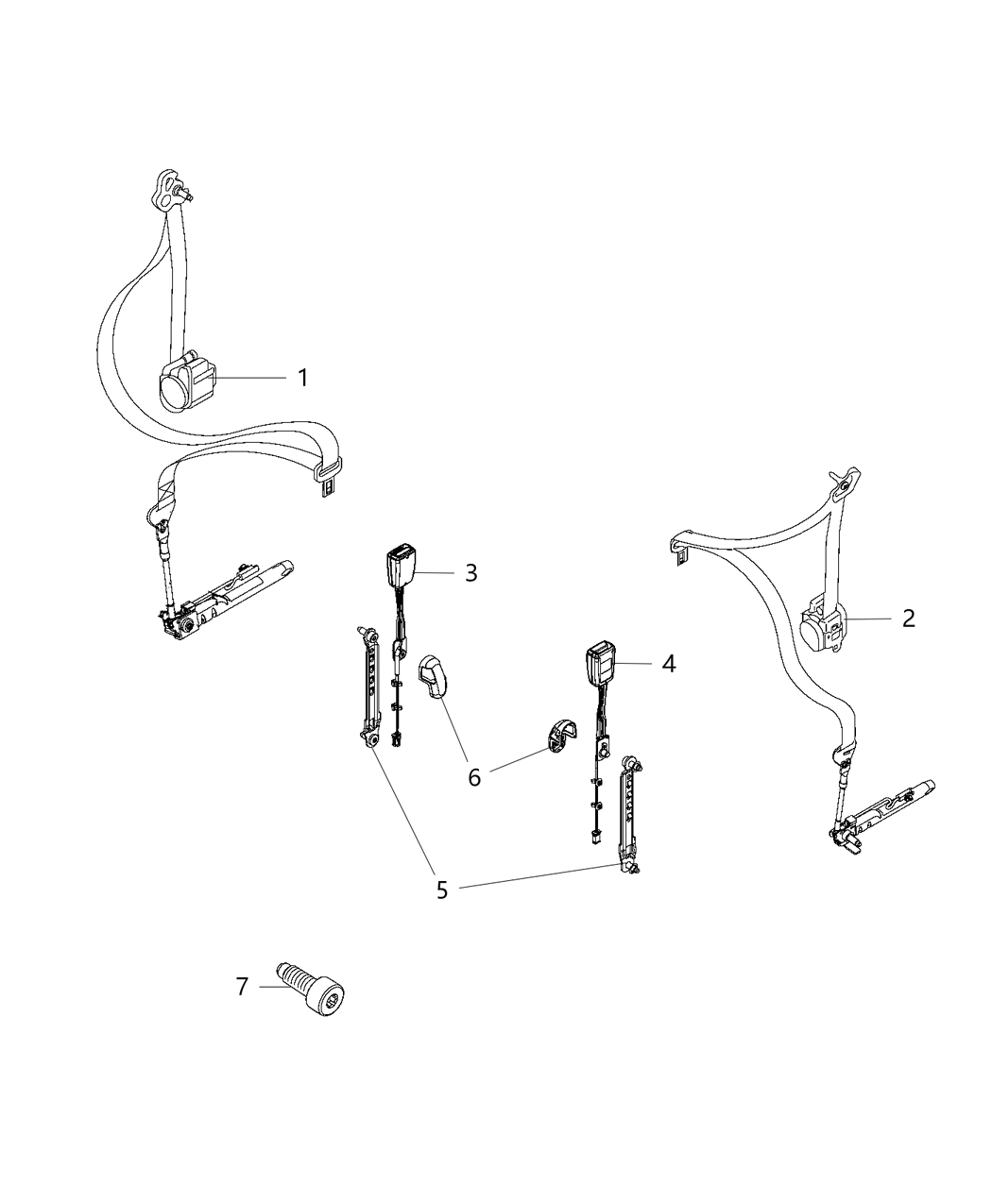 1
3
2
4
6
5
7