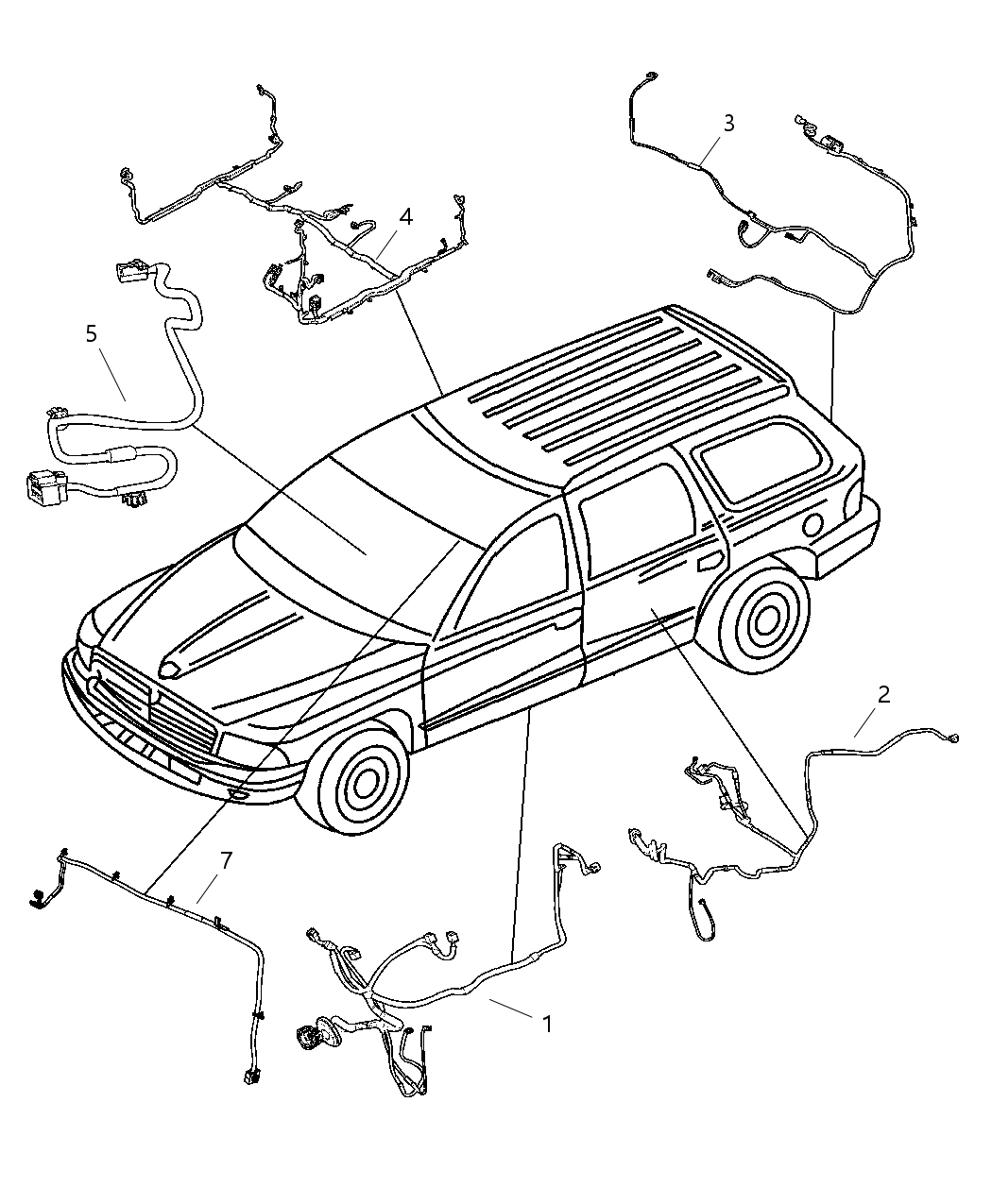 3
4
5
2
7
1