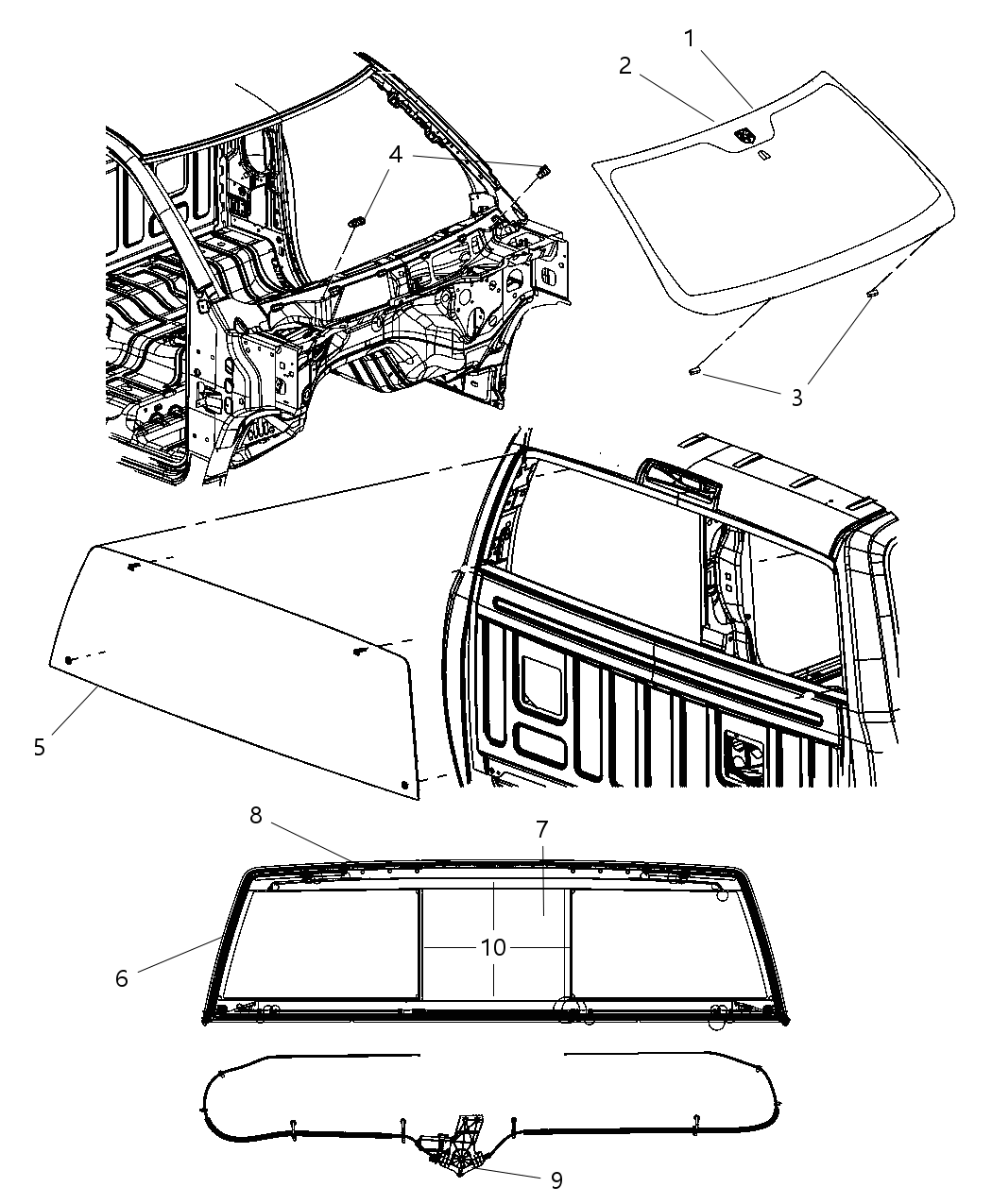 1
2
4
3
5
8
7
6
10
9