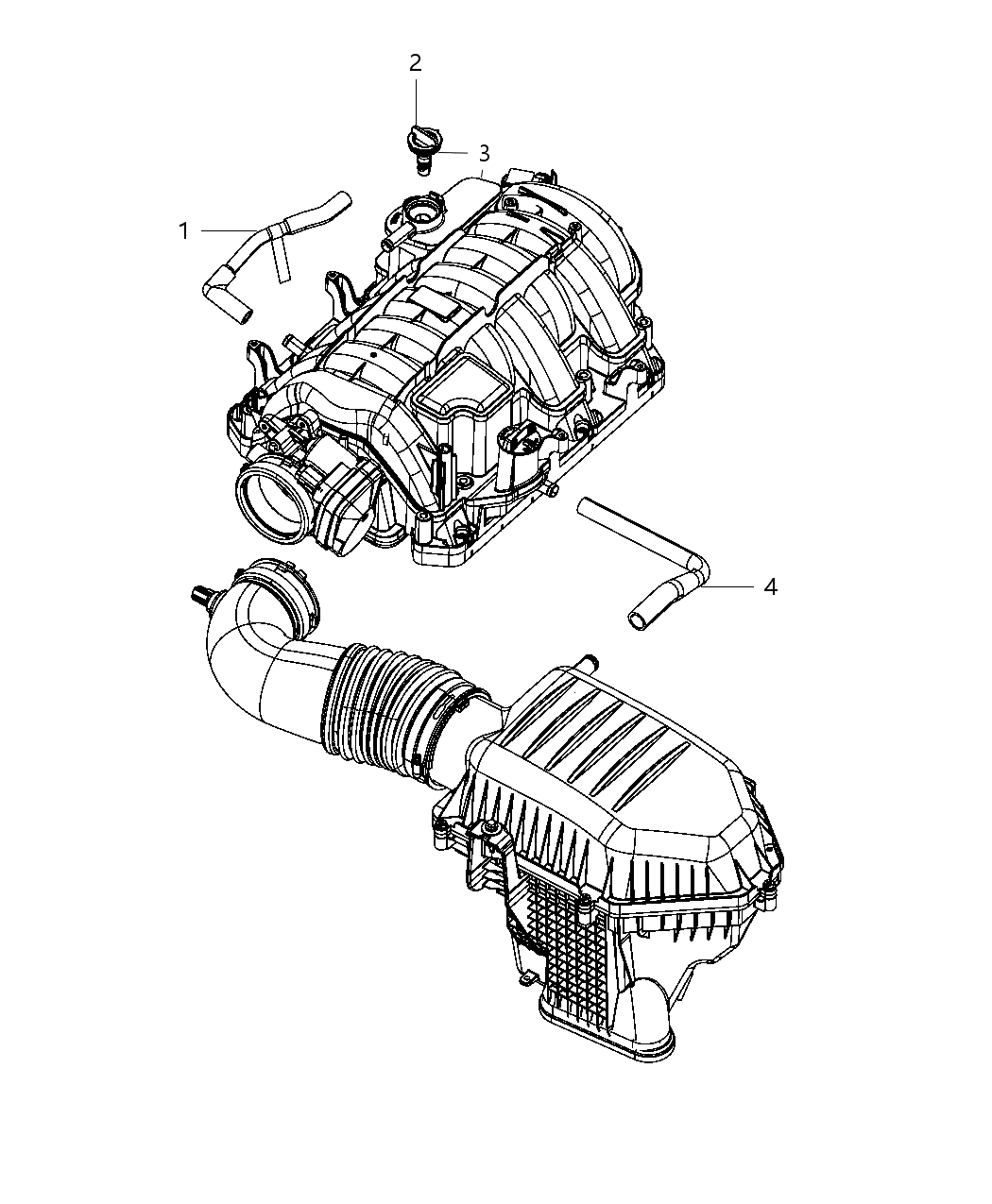 2
3
1
4