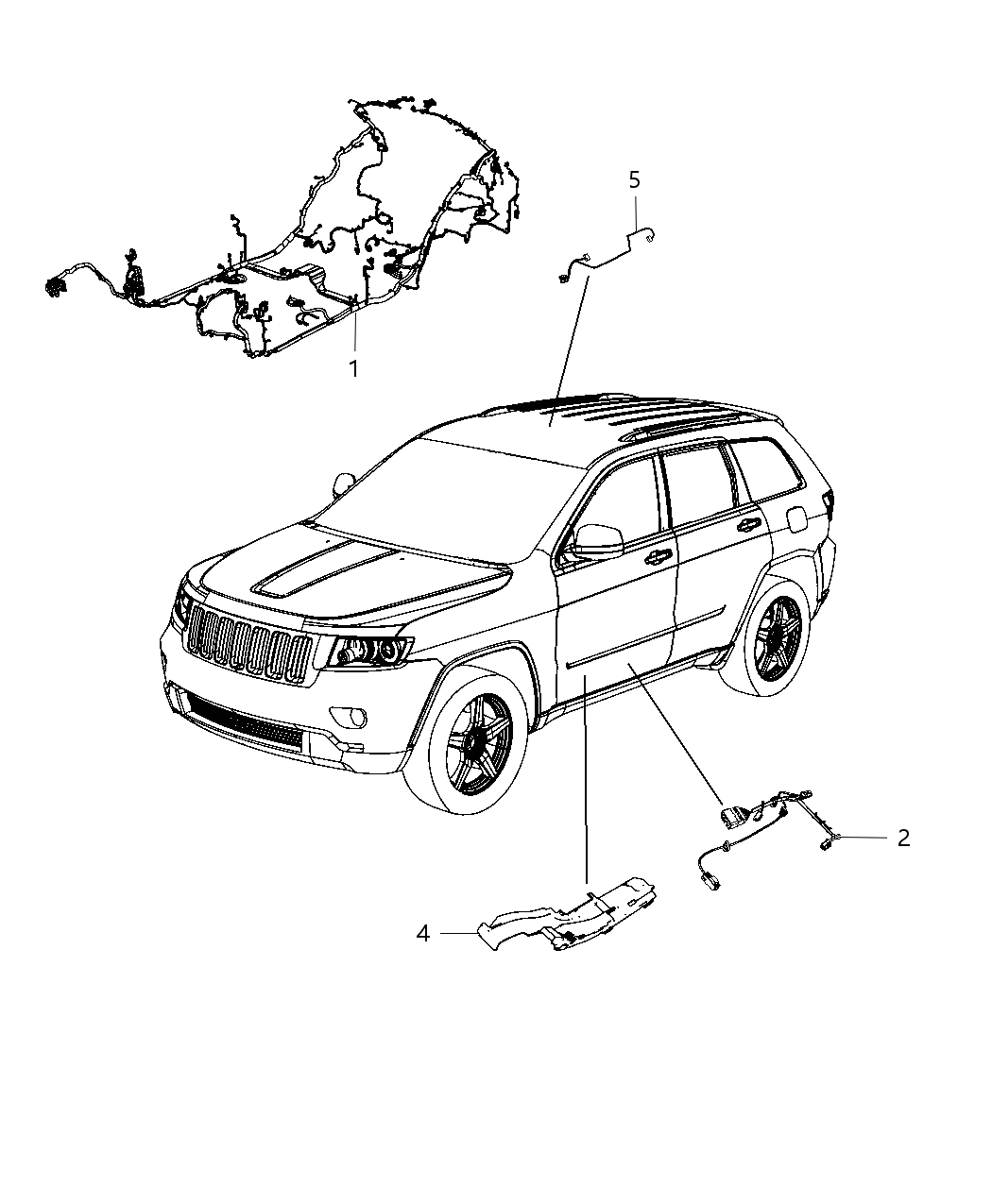 5

1

2

4