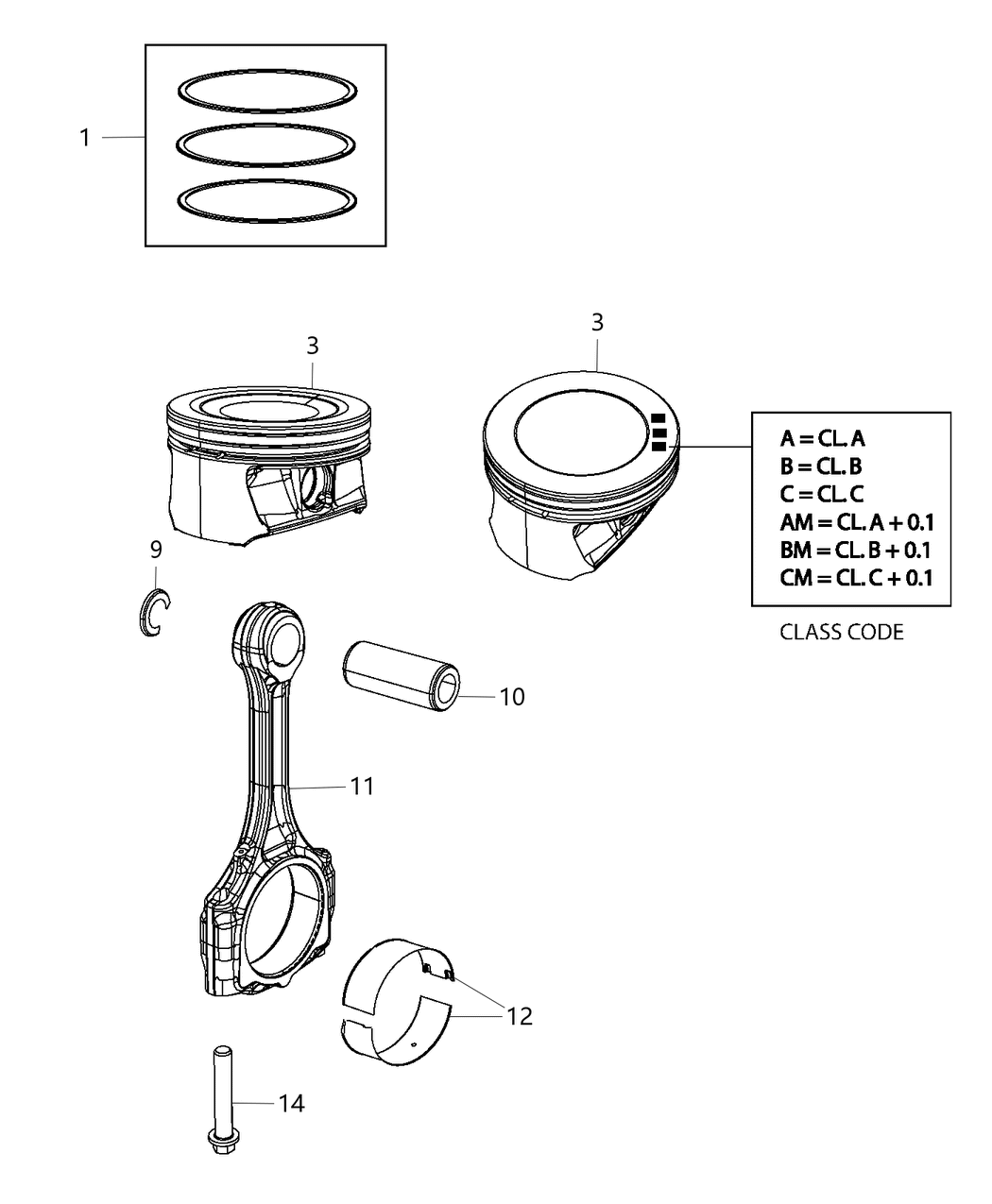 1

3

3

A = CL. A
B = CL. B
C = CL. C
AM = CL. A + 0.1
BM = CL. B + 0.1
CM = CL. C + 0.1

CLASS CODE

9

10

11

12

14