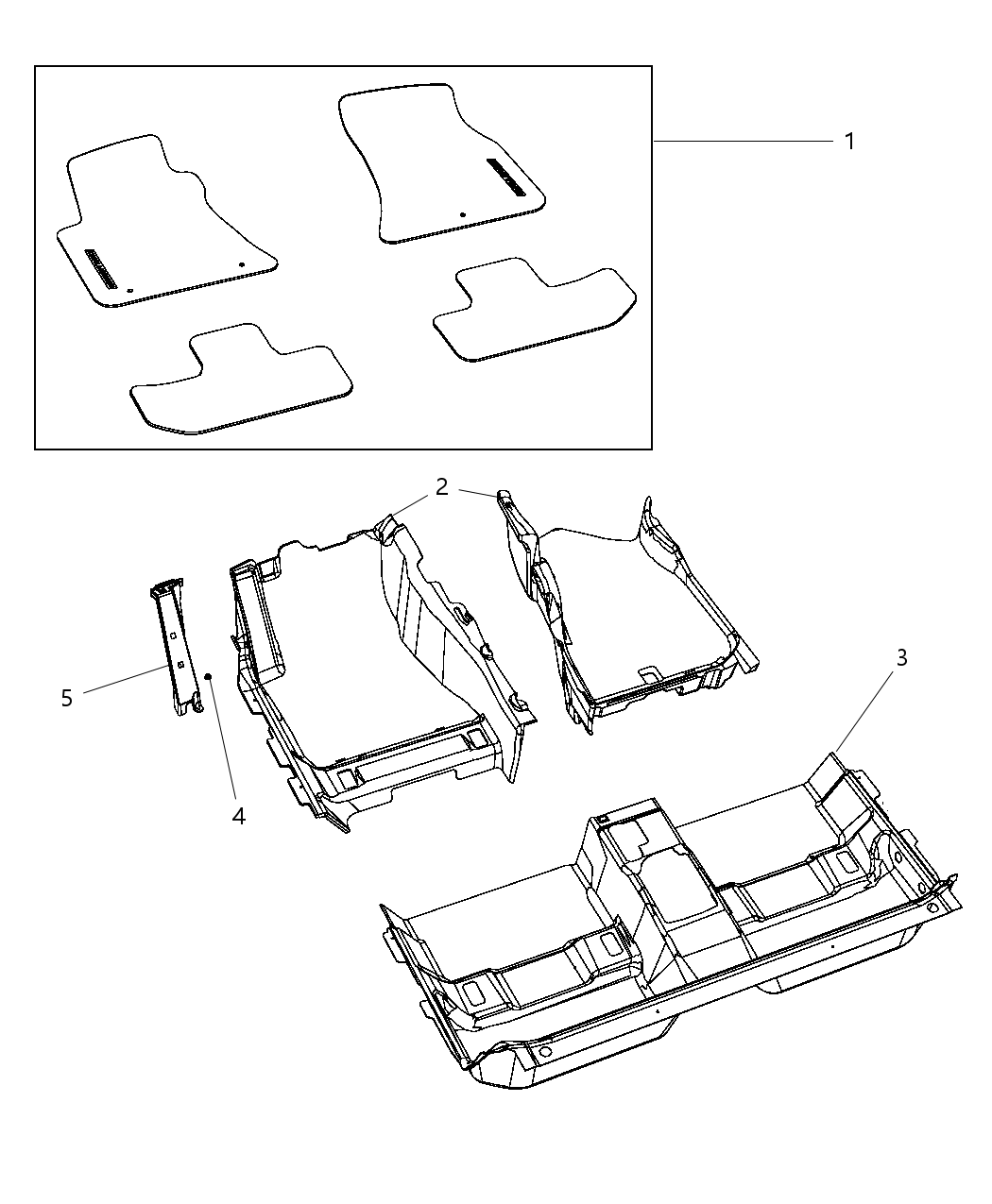 1

2

3

5

4