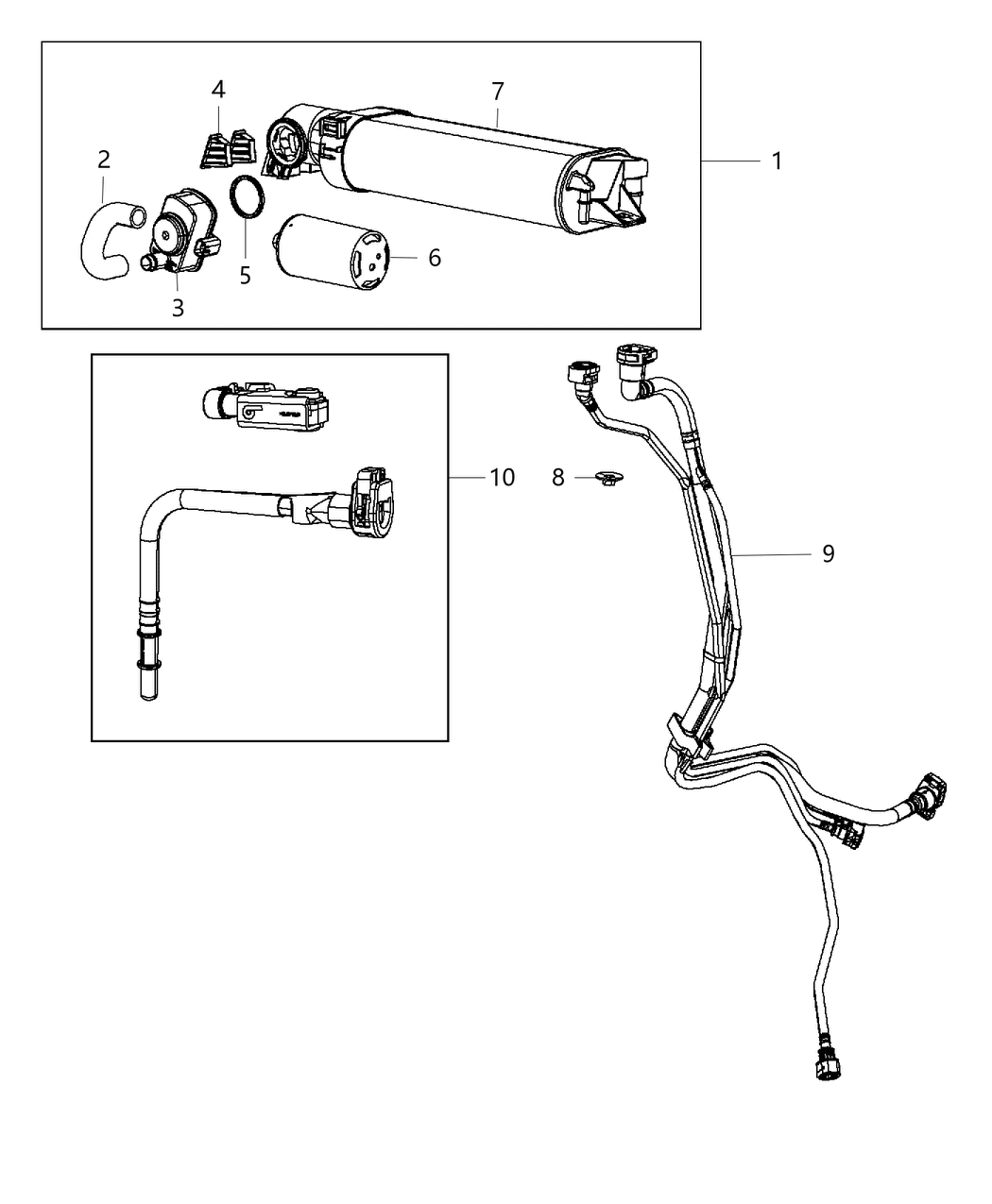 4
7
2
1
5
6
3
10
8
9