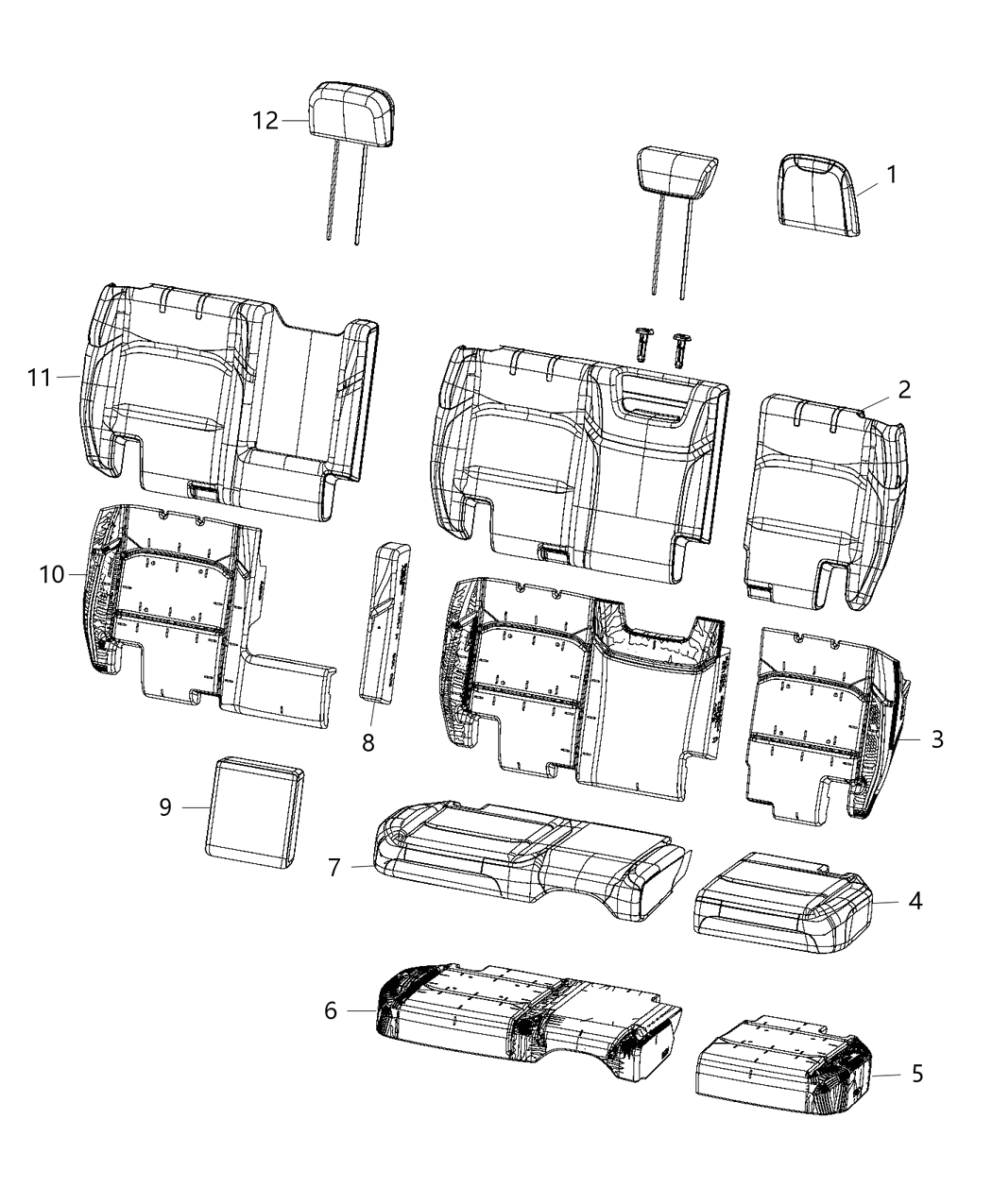 12
1
11
2
10
8
3
9
7
4
6
5