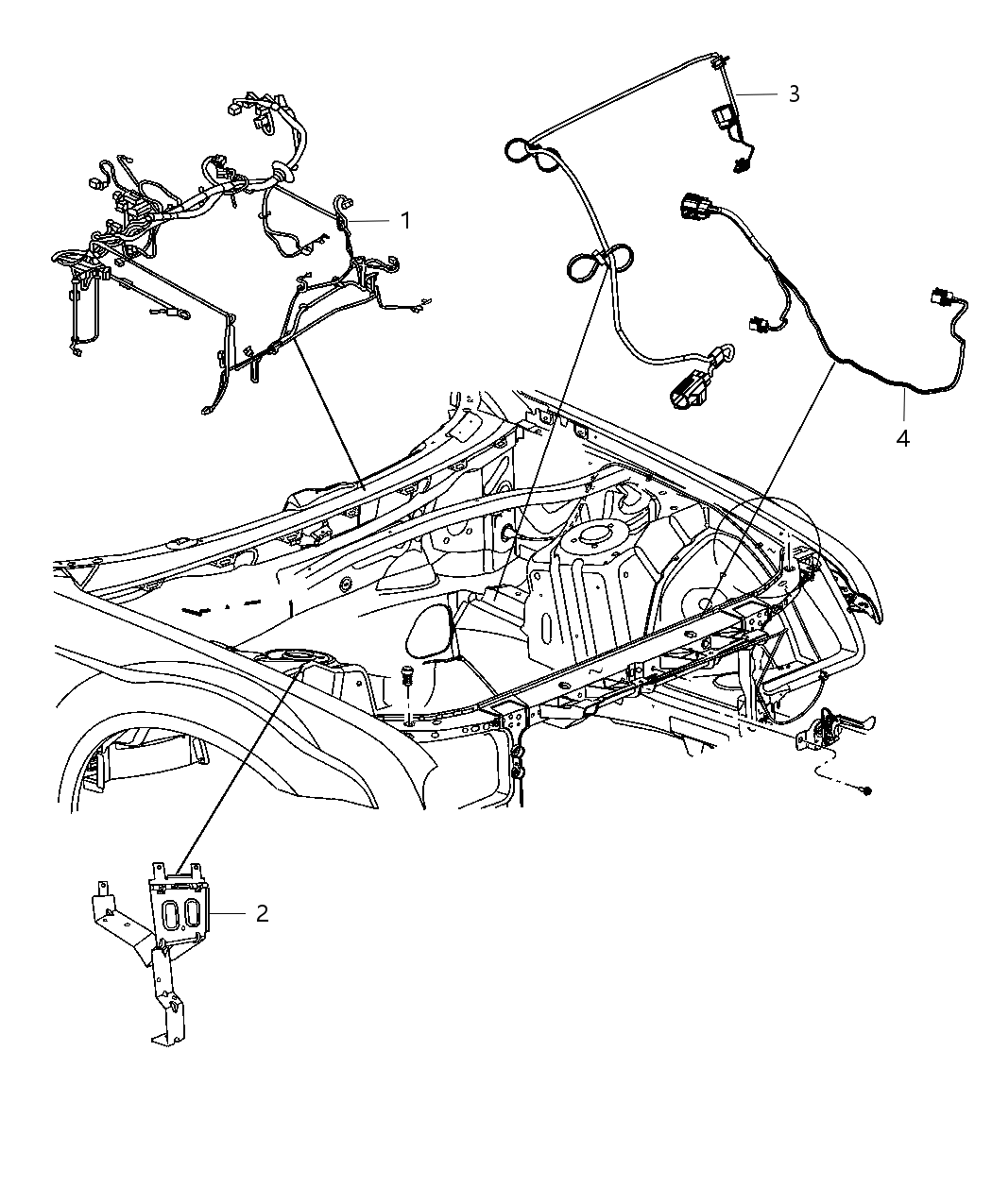 3
1
4
2