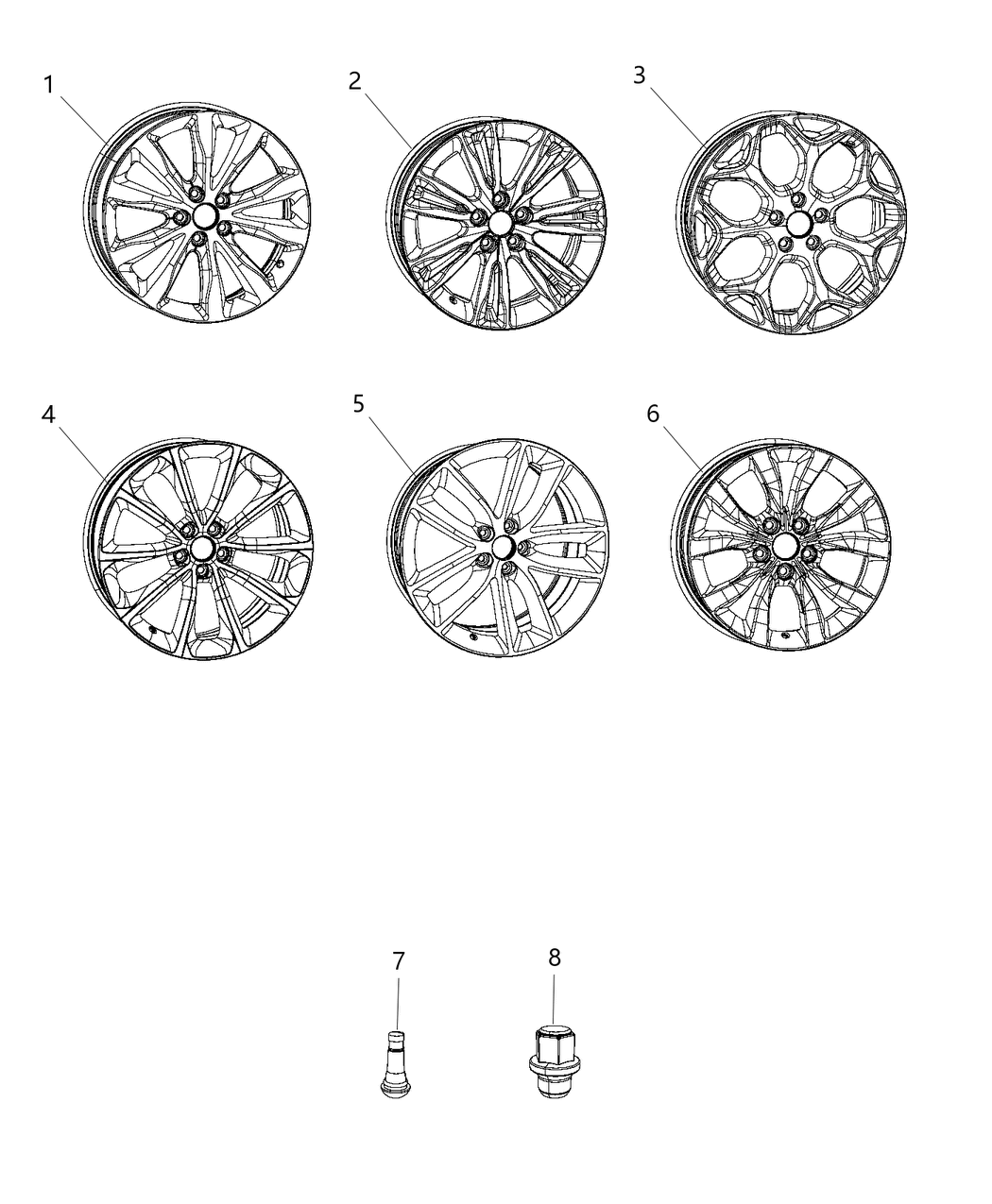 1
2
3
4
5
6
7
8